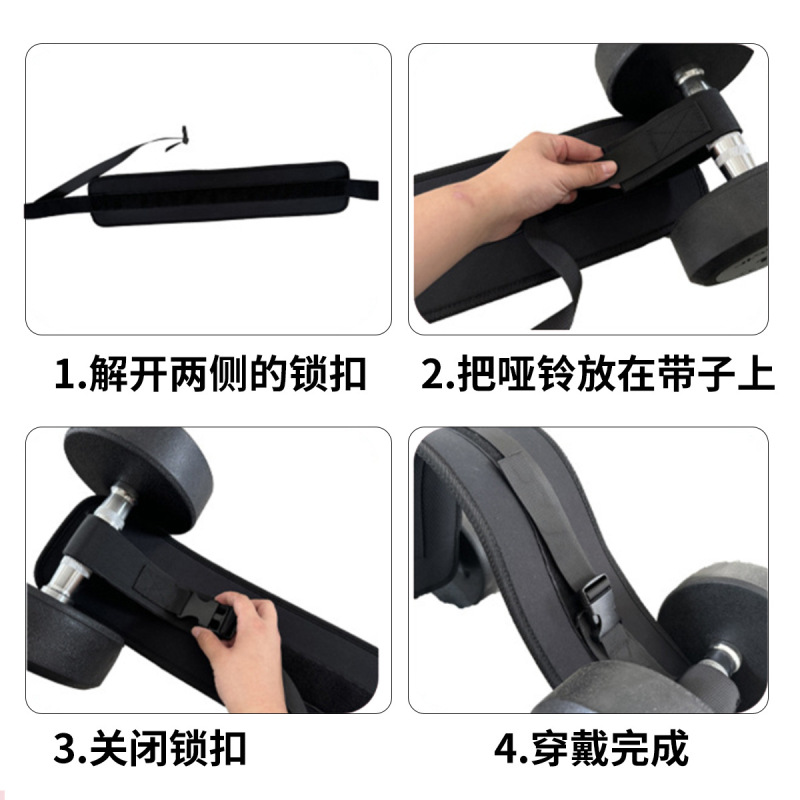 1.解开两侧的锁扣

2.把哑铃放在带子上

3.关闭锁扣

4.穿戴完成