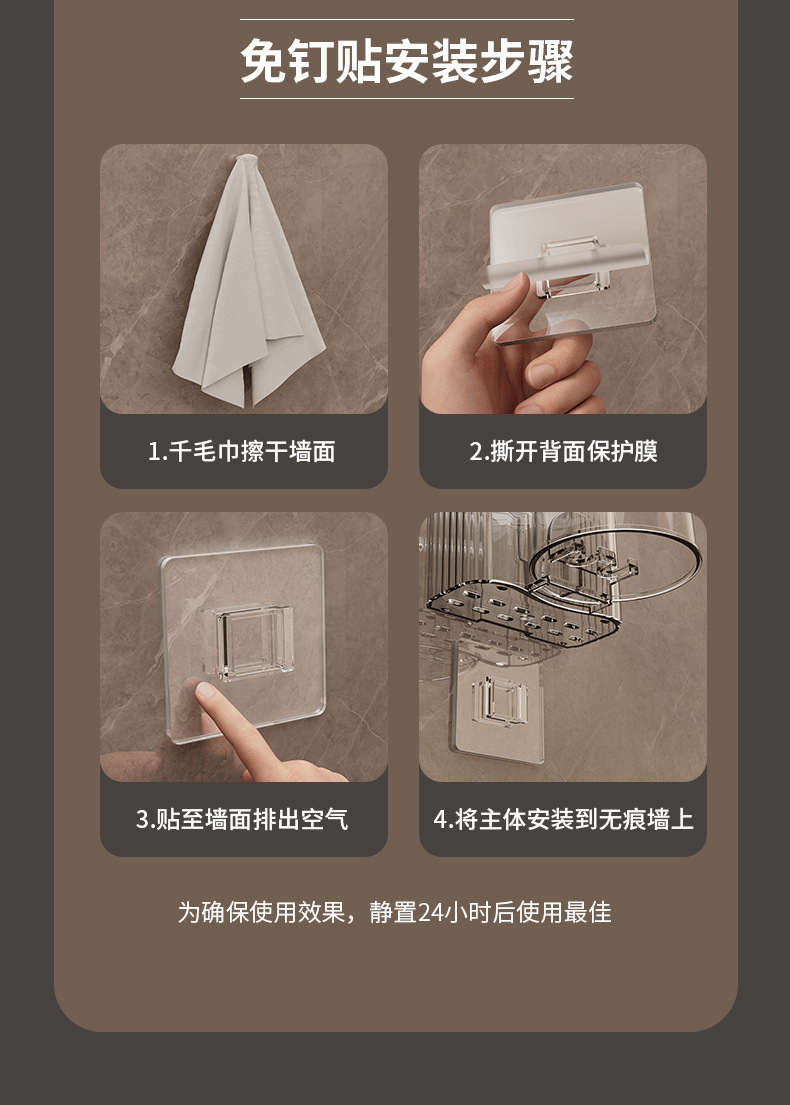 免钉贴安装步骤

1.千毛巾擦干墙面

2.撕开背面保护膜

3.贴至墙面排出空气

4.将主体安装到无痕墙上

为确保使用效果，静置24小时后使用最佳