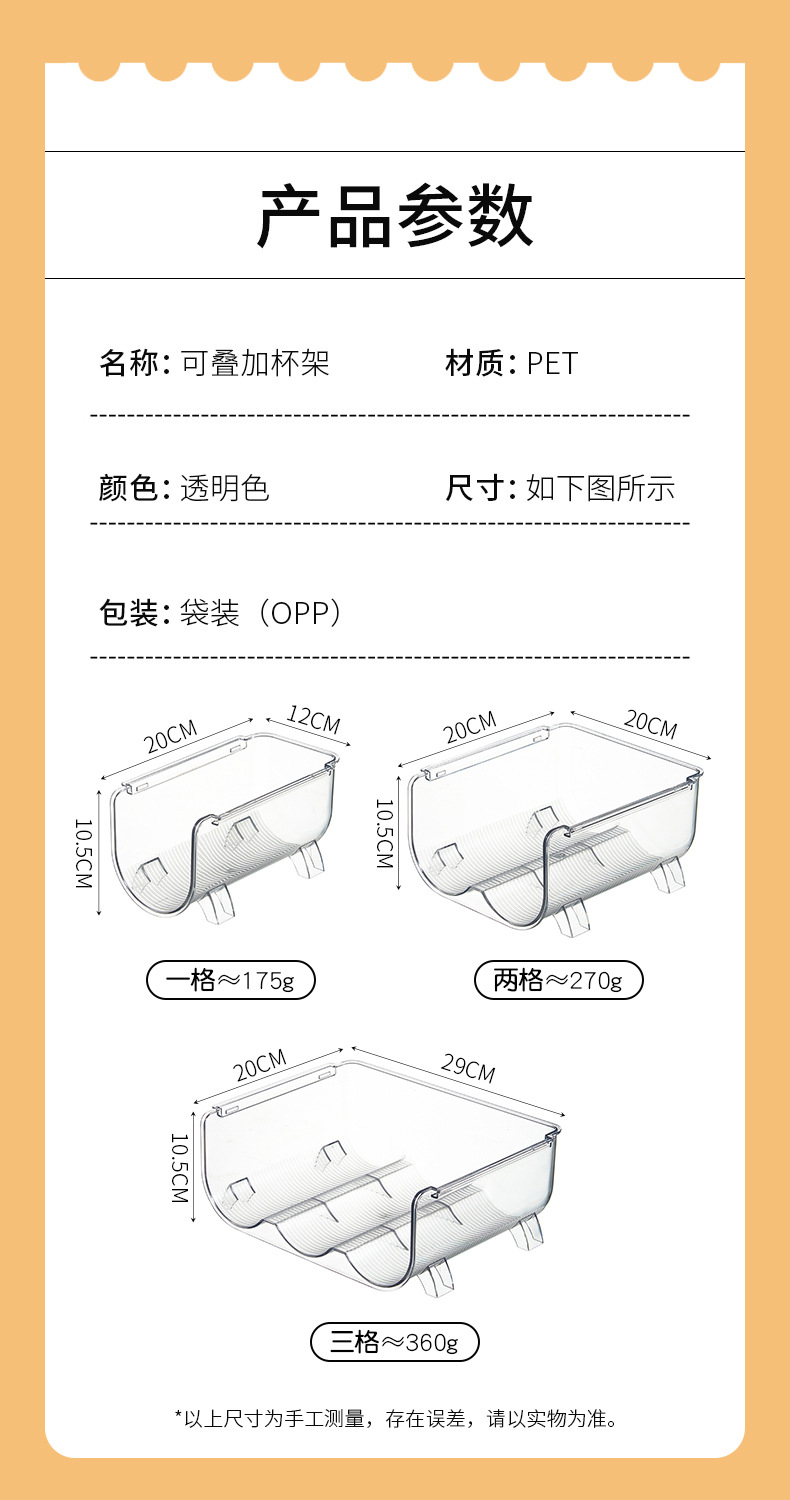 产品参数

名称: 可叠加杯架

材质: PET

颜色: 透明色

尺寸: 如下图所示

包装: 袋装（OPP）

20CM

12CM

10.5CM

一格≈175g

20CM

20CM

10.5CM

两格≈270g

20CM

29CM

10.5CM

三格≈360g

*以上尺寸为手工测量，存在误差，请以实物为准。