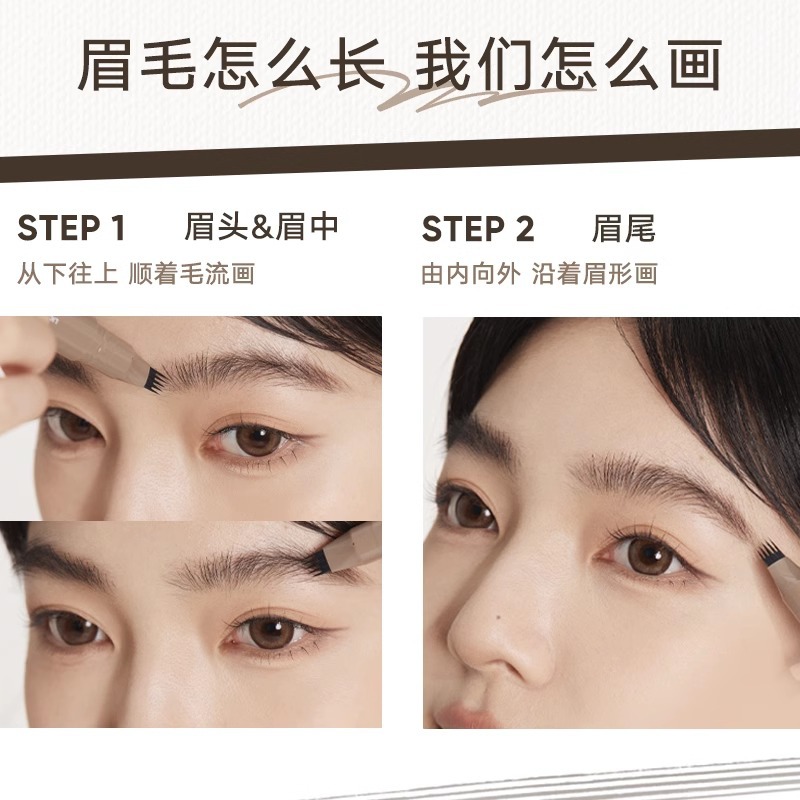 眉毛怎么长 我们怎么画

STEP 1 眉头&眉中
从下往上 顺着毛流画

STEP 2 眉尾
由内向外 沿着眉形画