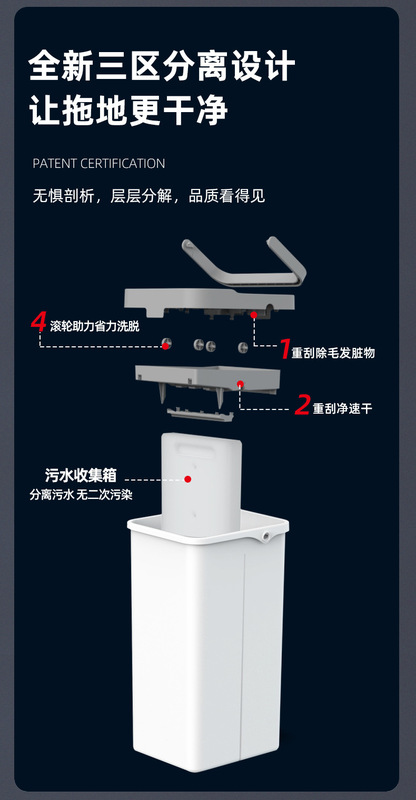 全新三区分离设计
让拖地更干净

PATENT CERTIFICATION

无惧剖析，层层分解，品质看得见

4 滚轮助力省力洗脱

1 重刮除毛发脏物

2 重刮净速干

污水收集箱
分离污水 无二次污染