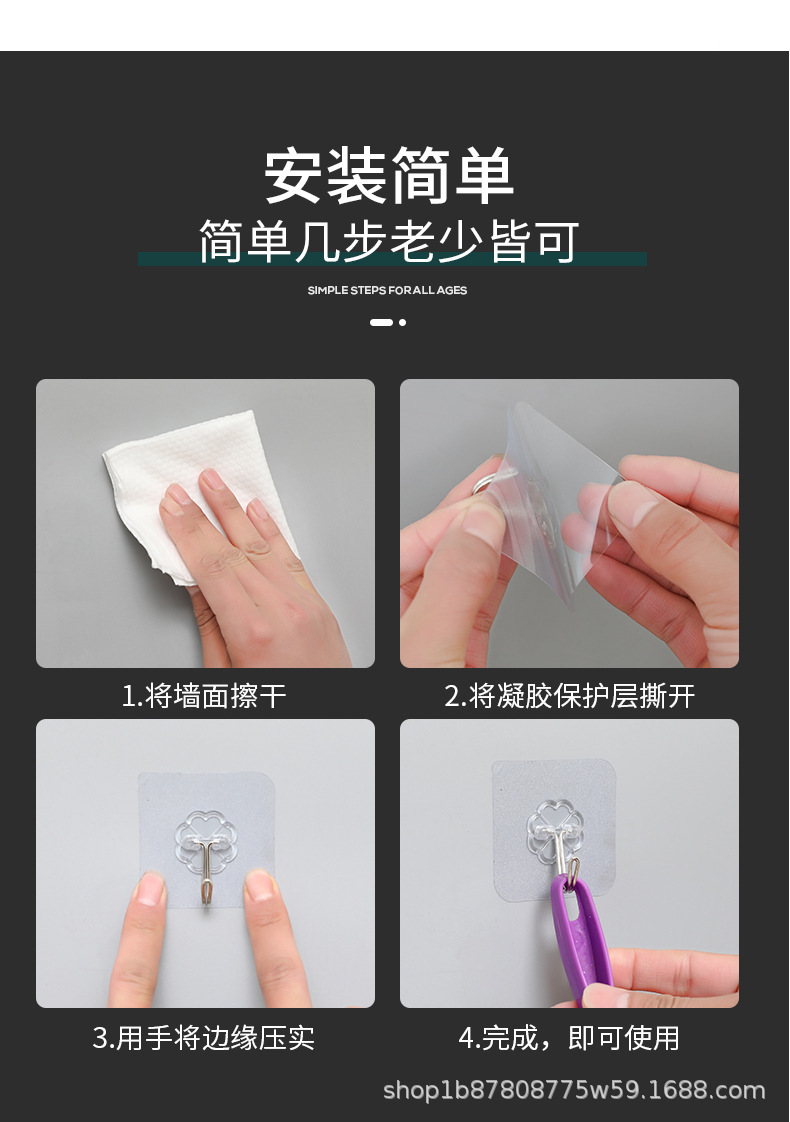 安装简单
简单几步老少皆可

SIMPLE STEPS FOR ALL AGES

1.将墙面擦干

2.将凝胶保护层撕开

3.用手将边缘压实

4.完成，即可使用

shop1b87808775w59.1688.com