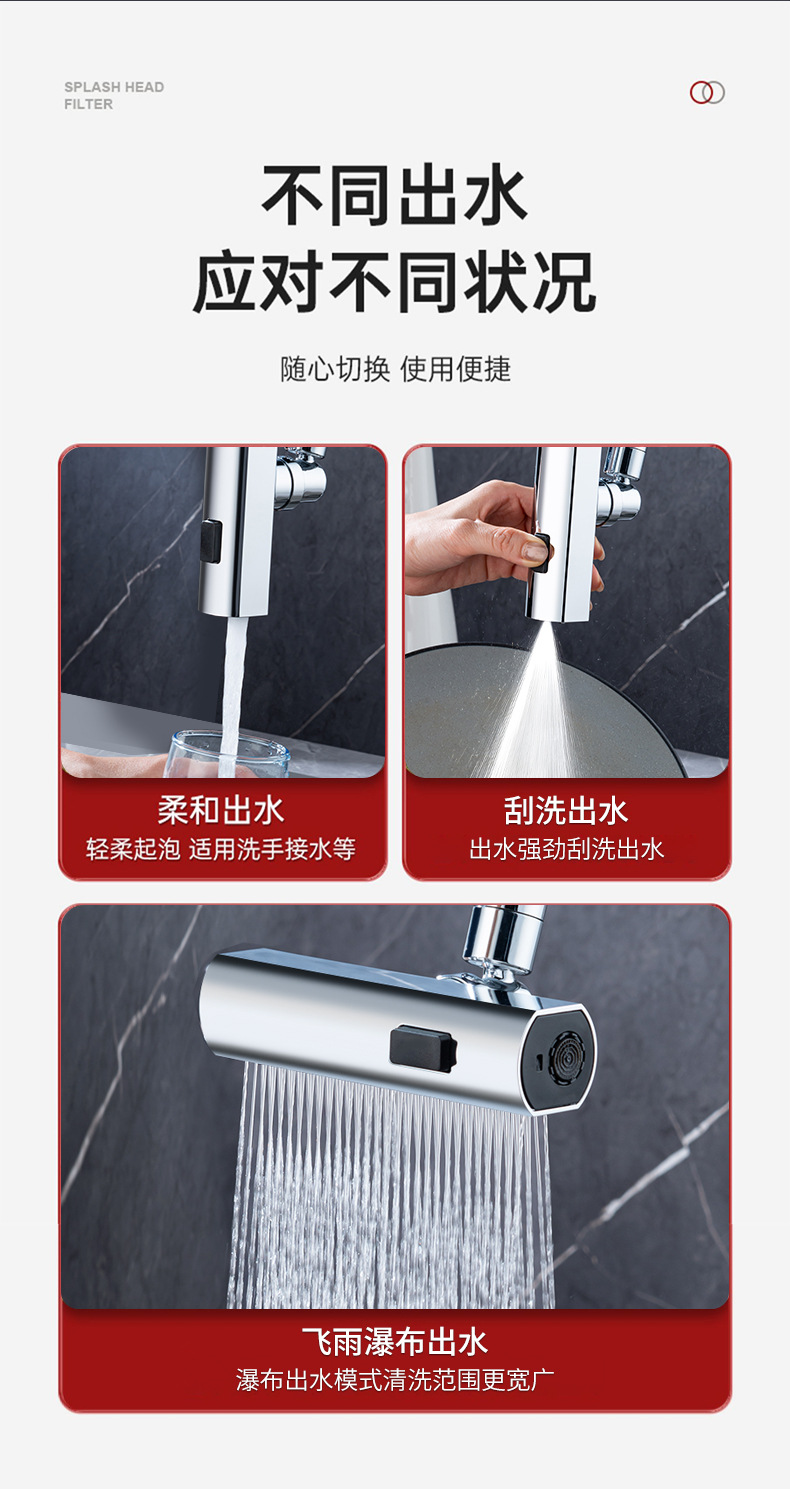 SPLASH HEAD
FILTER

不同出水
应对不同状况

随心切换 使用便捷

柔和出水
轻柔起泡 适用洗手接水等

刮洗出水
出水强劲刮洗出水

飞雨瀑布出水
瀑布出水模式清洗范围更宽广