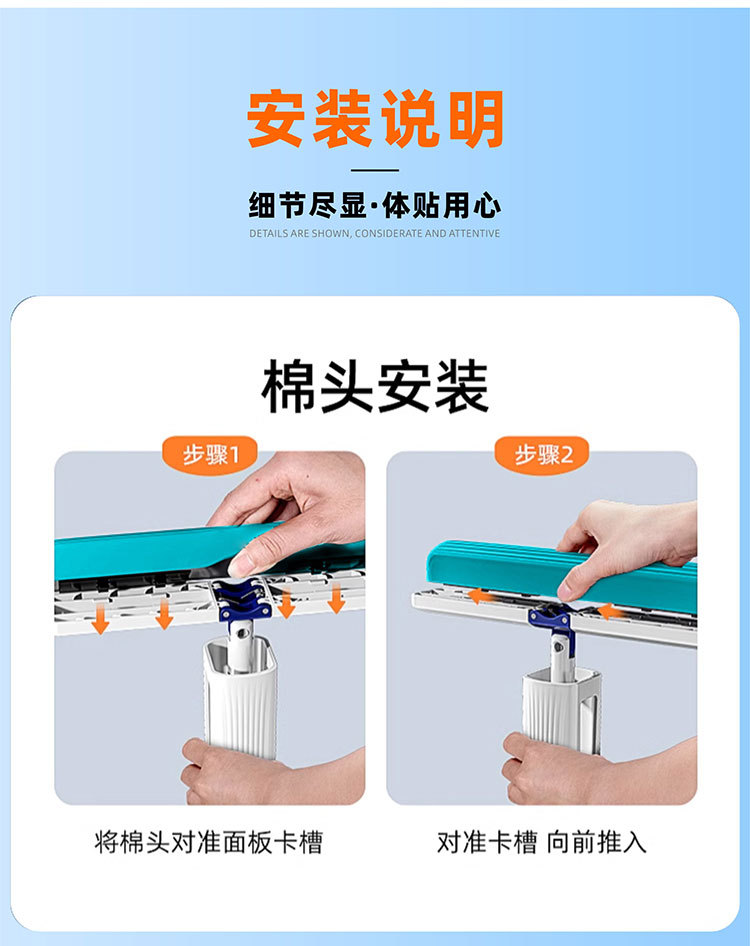 安装说明

细节尽显·体贴用心

DETAILS ARE SHOWN, CONSIDERATE AND ATTENTIVE

棉头安装

步骤1

将棉头对准面板卡槽

步骤2

对准卡槽 向前推入