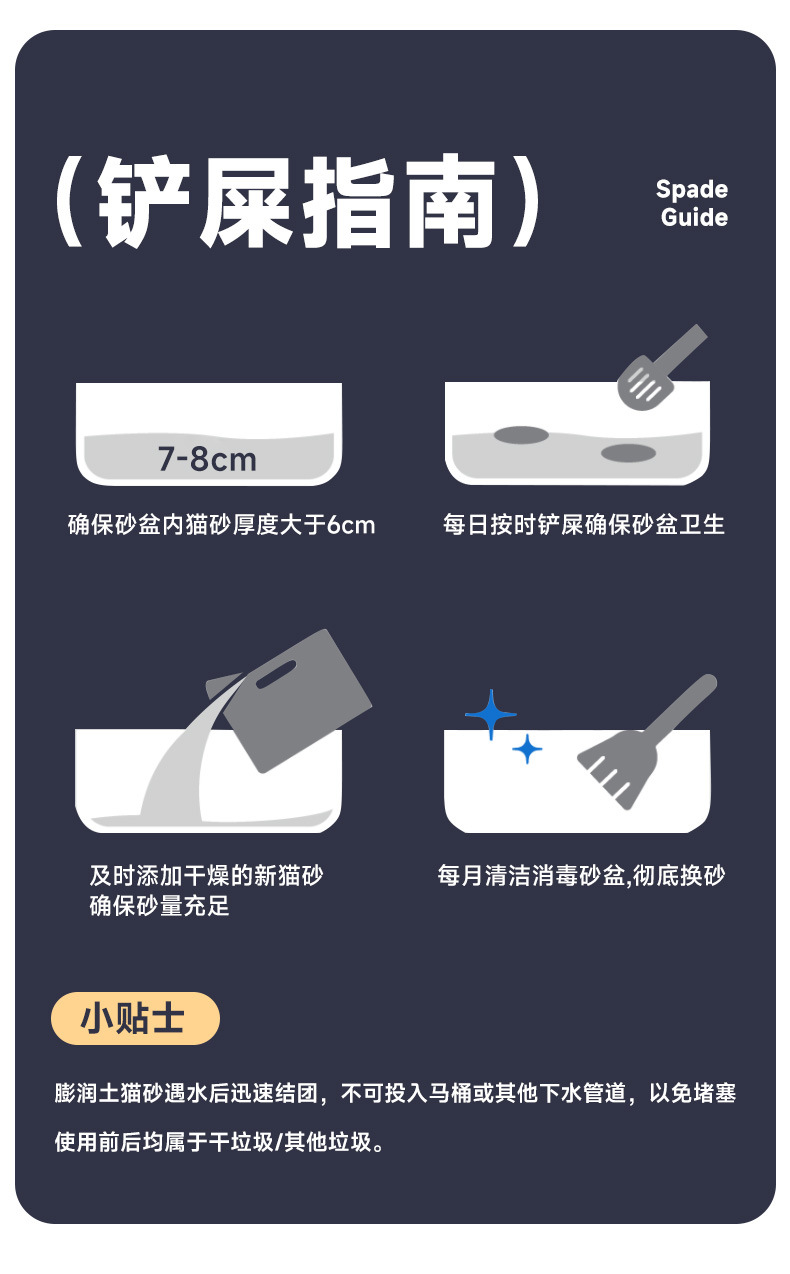 （铲屎指南）

Spade Guide

7-8cm

确保砂盆内猫砂厚度大于6cm

每日按时铲屎确保砂盆卫生

及时添加干燥的新猫砂
确保砂量充足

每月清洁消毒砂盆,彻底换砂

小贴士

膨润土猫砂遇水后迅速结团，不可投入马桶或其他下水管道，以免堵塞

使用前后均属于干垃圾/其他垃圾。