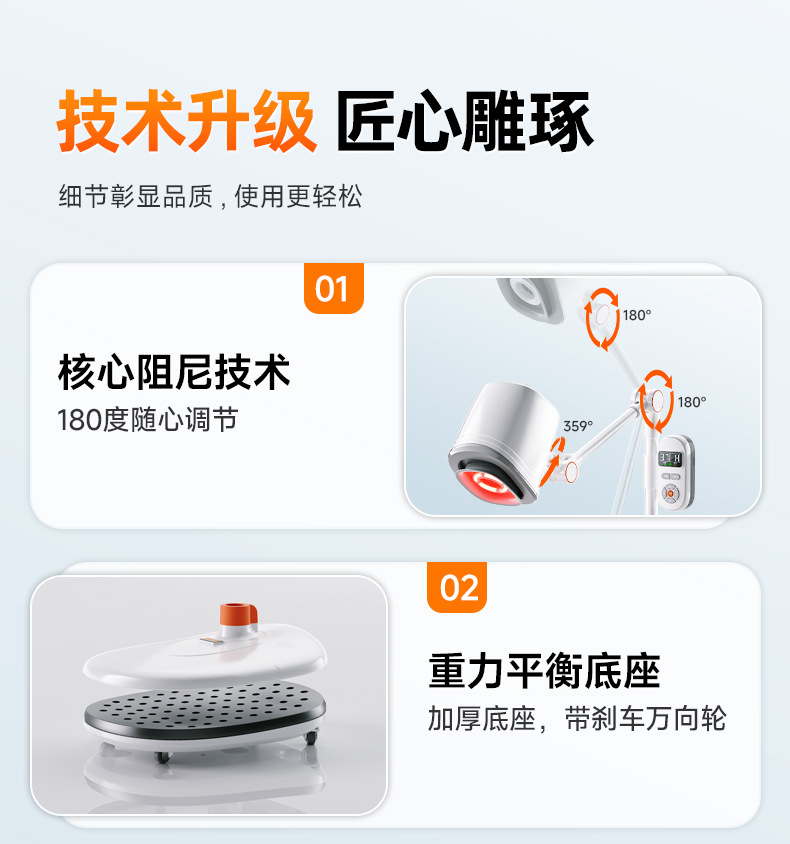 技术升级 匠心雕琢

细节彰显品质，使用更轻松

01

核心阻尼技术

180度随心调节

180°

180°

359°

02

重力平衡底座

加厚底座，带刹车万向轮