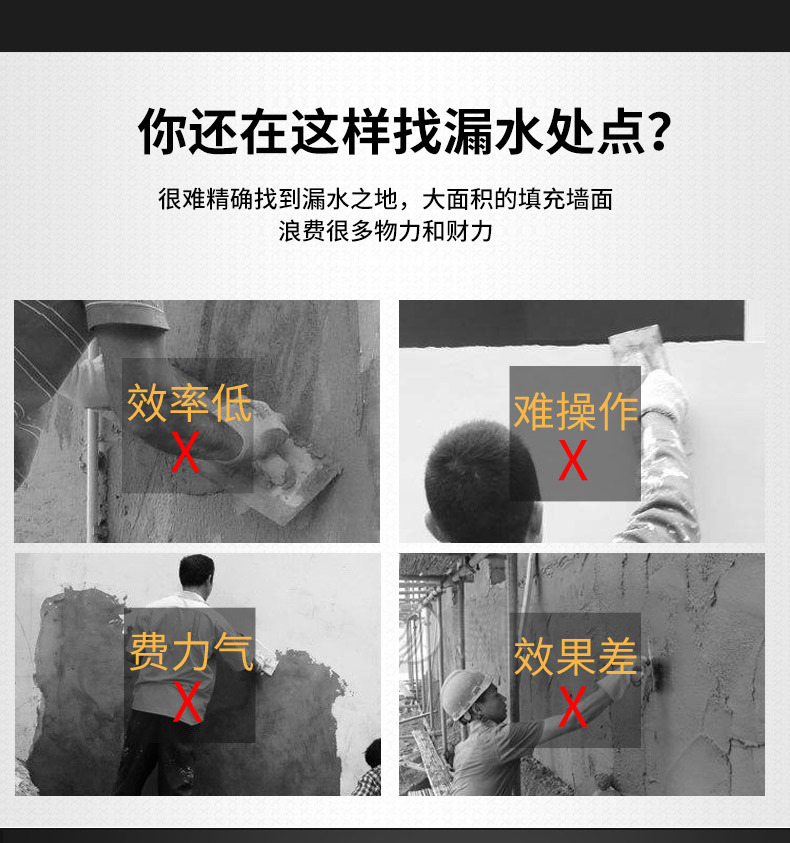 你还在这样找漏水处点?

很难精确找到漏水之地，大面积的填充墙面
浪费很多物力和财力

效率低
X

难操作
X

费力气
X

效果差
X