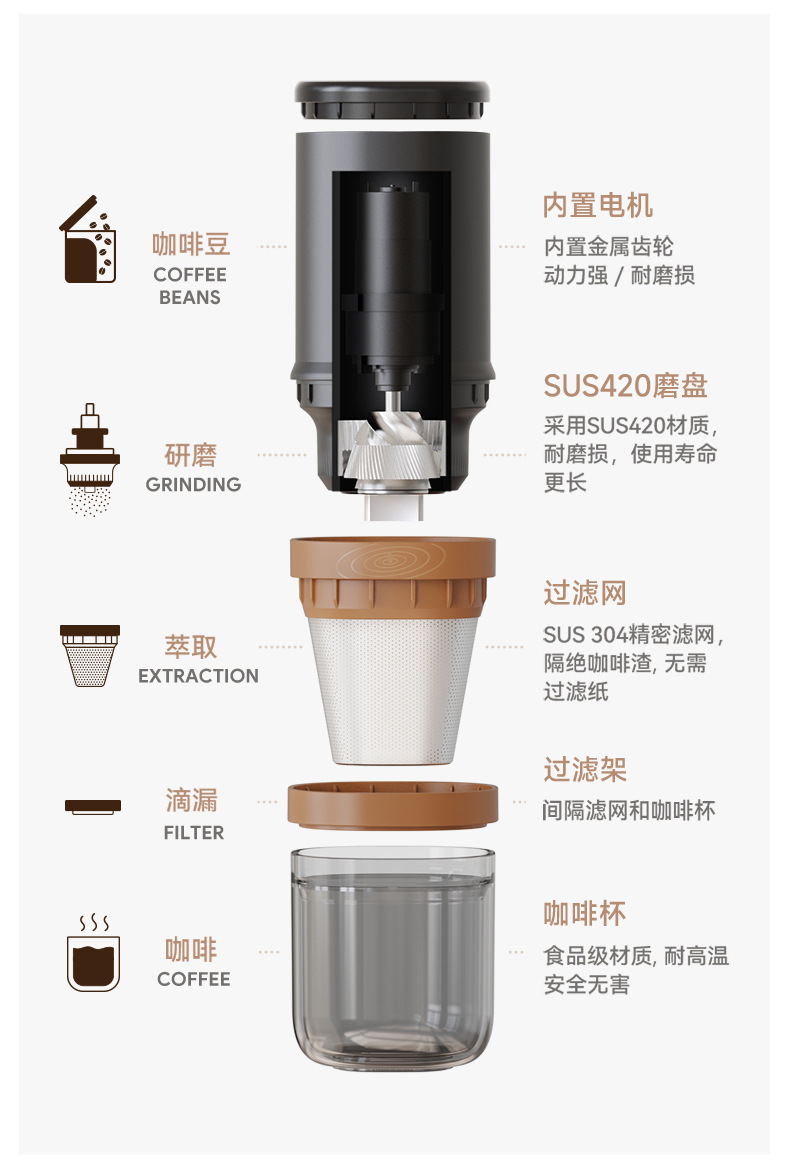 咖啡豆
COFFEE BEANS

研磨
GRINDING

萃取
EXTRACTION

滴漏
FILTER

咖啡
COFFEE

内置电机
内置金属齿轮
动力强 / 耐磨损

SUS420磨盘
采用SUS420材质，耐磨损，使用寿命更长

过滤网
SUS 304精密滤网，隔绝咖啡渣, 无需过滤纸

过滤架
间隔滤网和咖啡杯

咖啡杯
食品级材质, 耐高温
安全无害