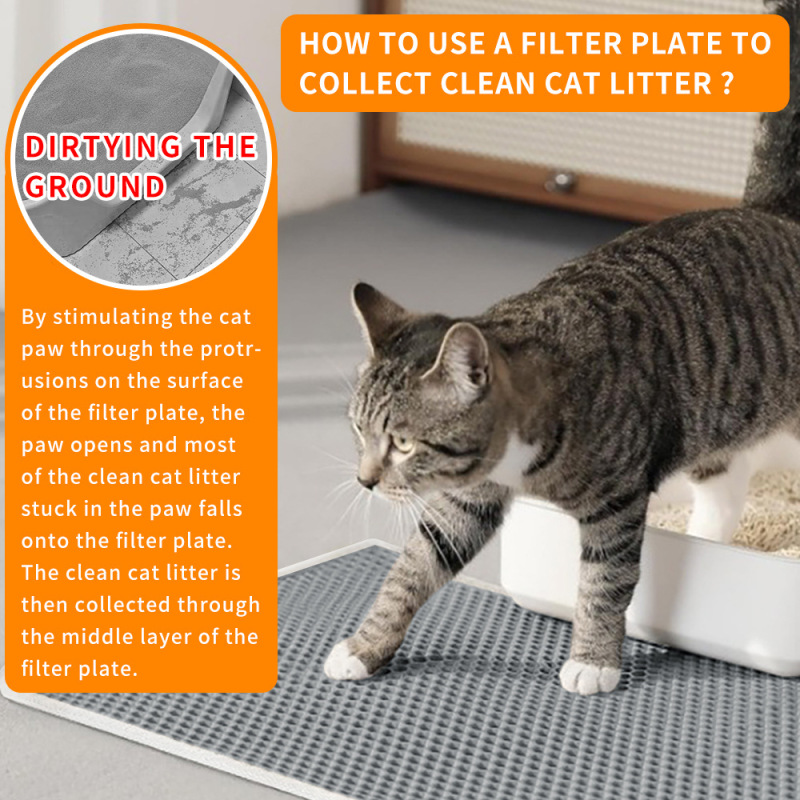 HOW TO USE A FILTER PLATE TO COLLECT CLEAN CAT LITTER ?

DIRTYING THE GROUND

By stimulating the cat paw through the protrusions on the surface of the filter plate, the paw opens and most of the clean cat litter stuck in the paw falls onto the filter plate. The clean cat litter is then collected through the middle layer of the filter plate.