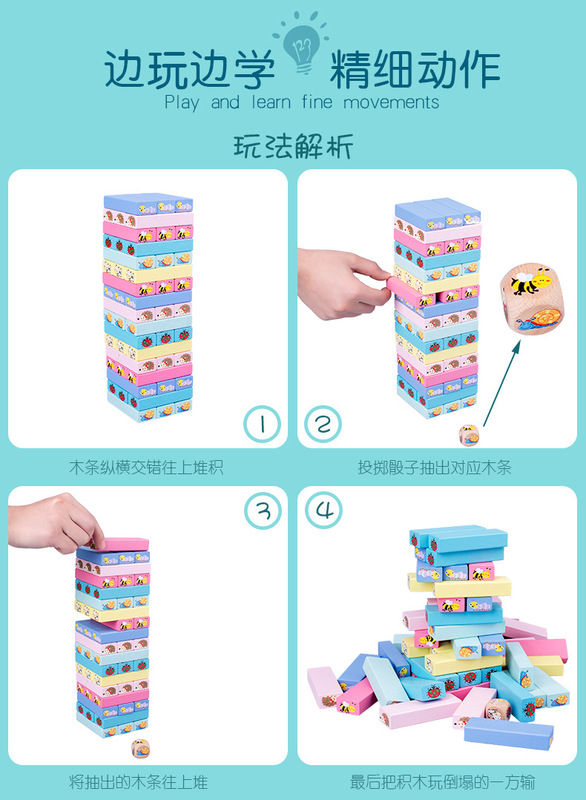 边玩边学 精细动作
Play and learn fine movements

玩法解析

1
木条纵横交错往上堆积

2
投掷骰子抽出对应木条

3
将抽出的木条往上堆

4
最后把积木玩倒塌的一方输