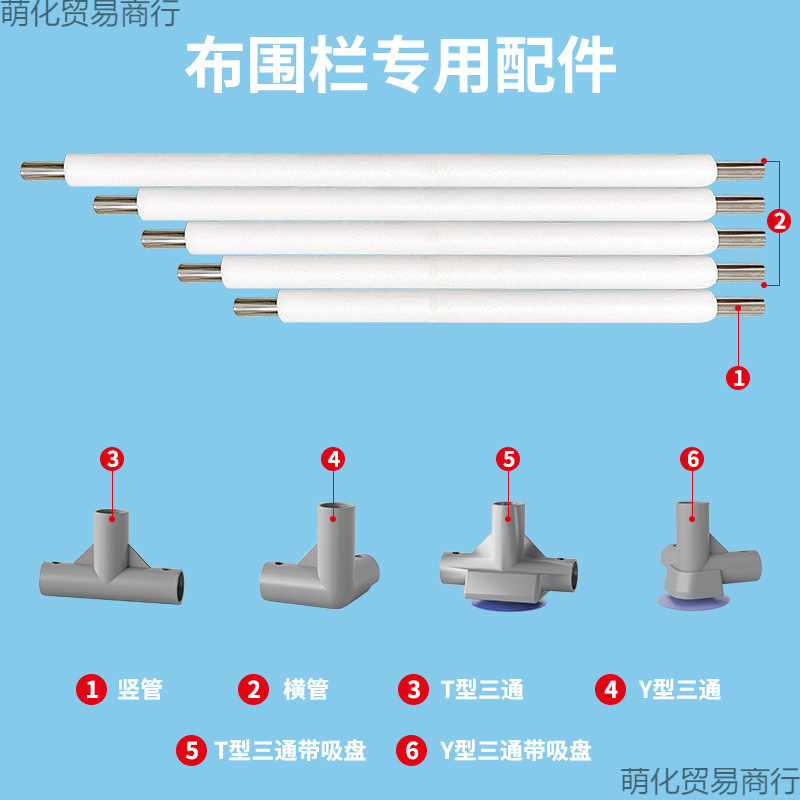 萌化贸易商行

布围栏专用配件

2

1

3

4

5

6

1 竖管
2 横管
3 T型三通
4 Y型三通
5 T型三通带吸盘
6 Y型三通带吸盘

萌化贸易商行