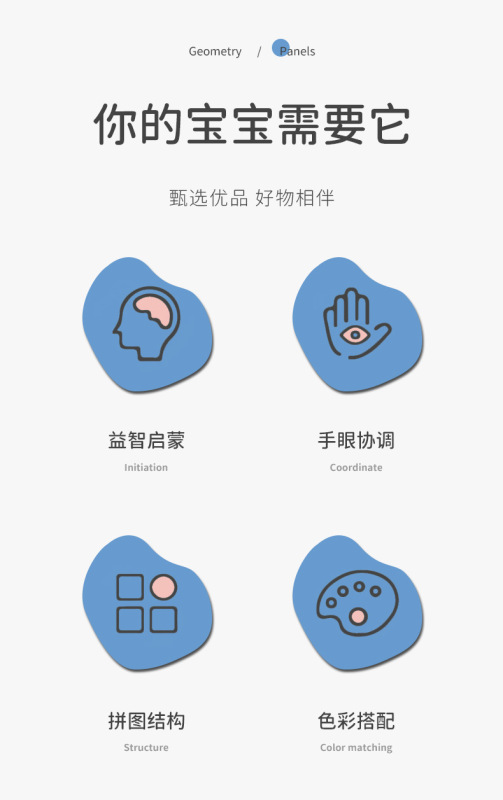 Geometry / Panels

你的宝宝需要它

甄选优品 好物相伴

益智启蒙
Initiation

手眼协调
Coordinate

拼图结构
Structure

色彩搭配
Color matching