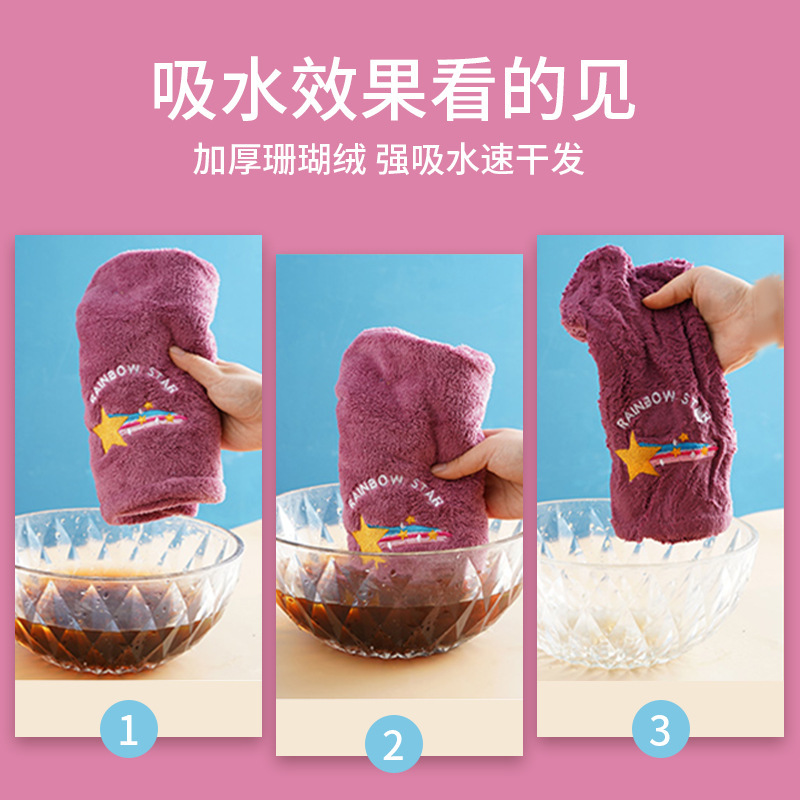 吸水效果看的见

加厚珊瑚绒 强吸水速干发

RAINBOW STAR

1

RAINBOW STAR

2

RAINBOW STAR

3