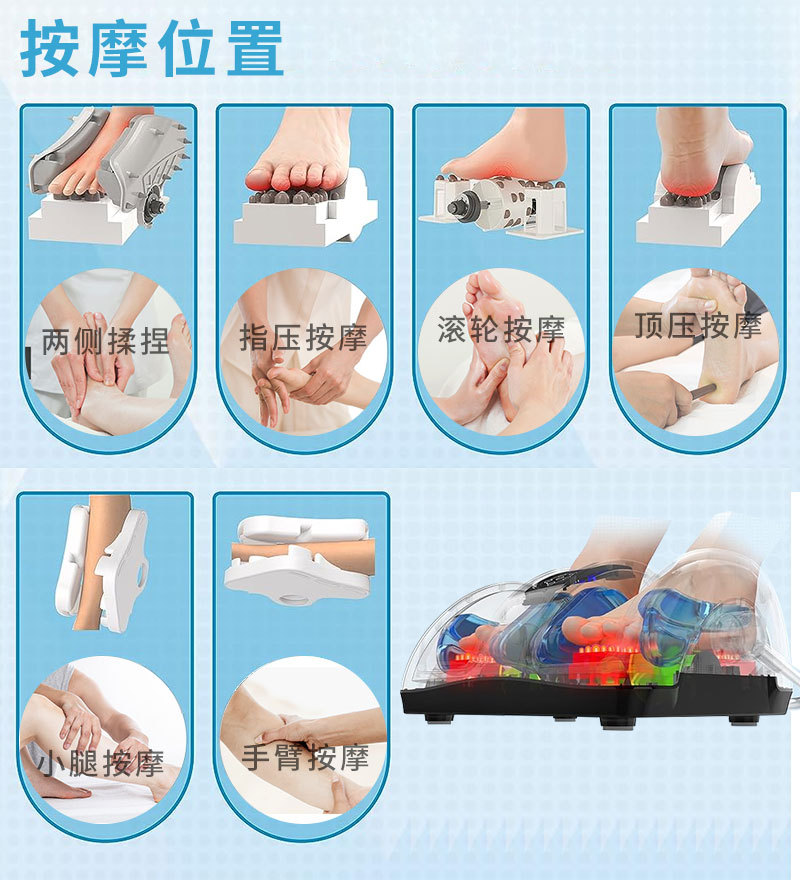 按摩位置

两侧揉捏

指压按摩

滚轮按摩

顶压按摩

小腿按摩

手臂按摩