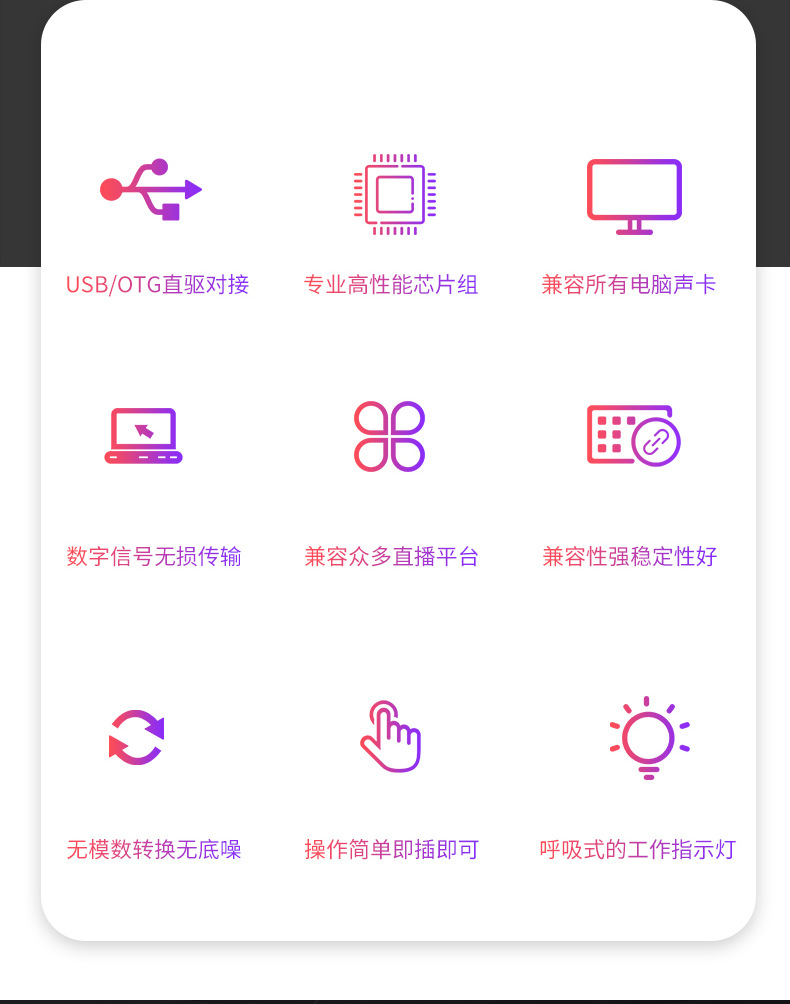 USB/OTG直驱对接

专业高性能芯片组

兼容所有电脑声卡

数字信号无损传输

兼容众多直播平台

兼容性强稳定性好

无模数转换无底噪

操作简单即插即可

呼吸式的工作指示灯