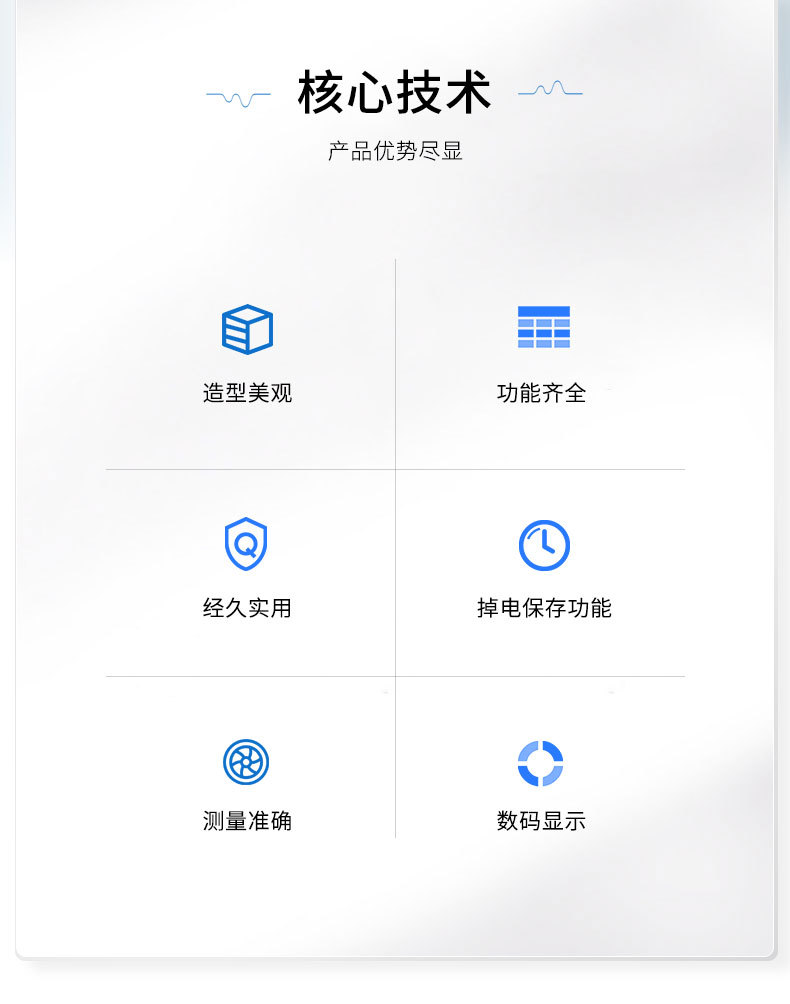 核心技术

产品优势尽显

造型美观

功能齐全

经久实用

掉电保存功能

测量准确

数码显示