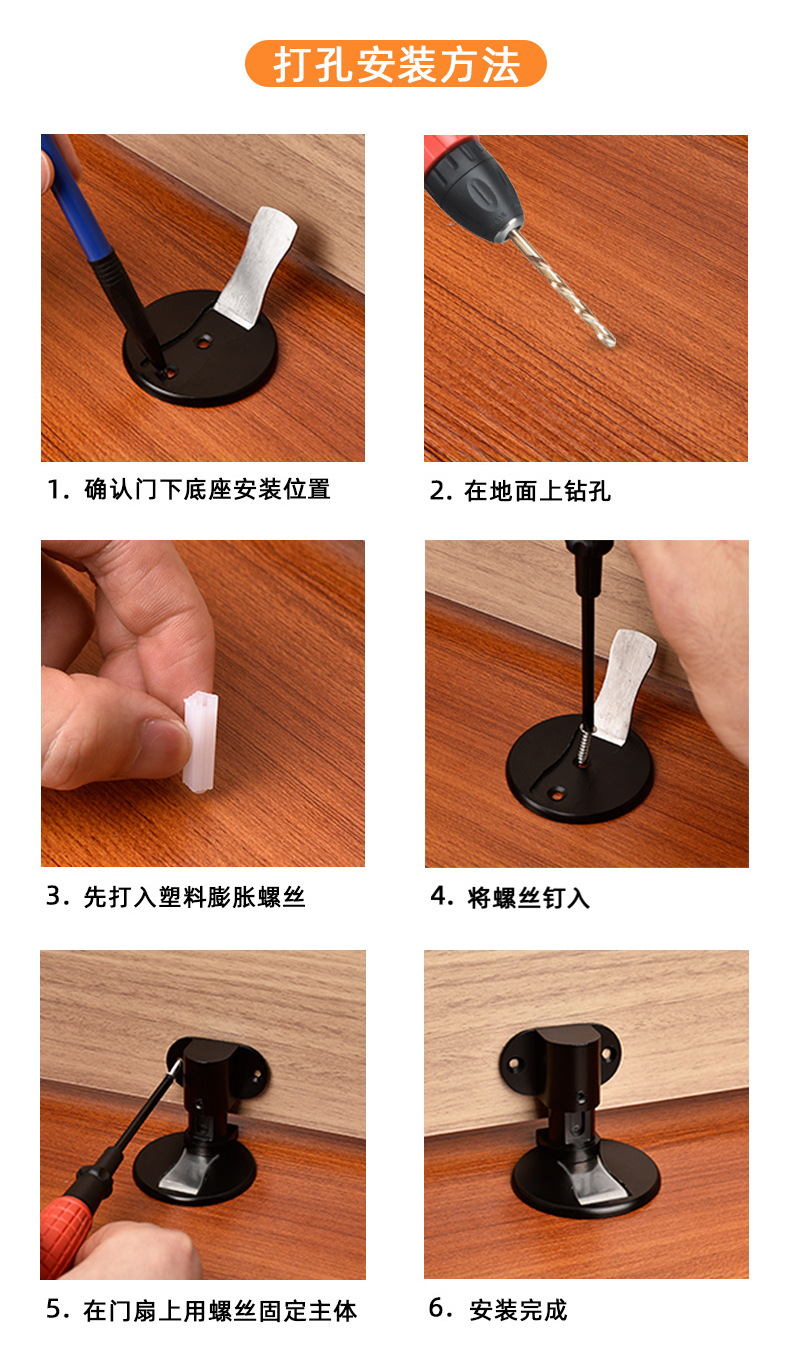 打孔安装方法

1. 确认门下底座安装位置

2. 在地面上钻孔

3. 先打入塑料膨胀螺丝

4. 将螺丝钉入

5. 在门扇上用螺丝固定主体

6. 安装完成