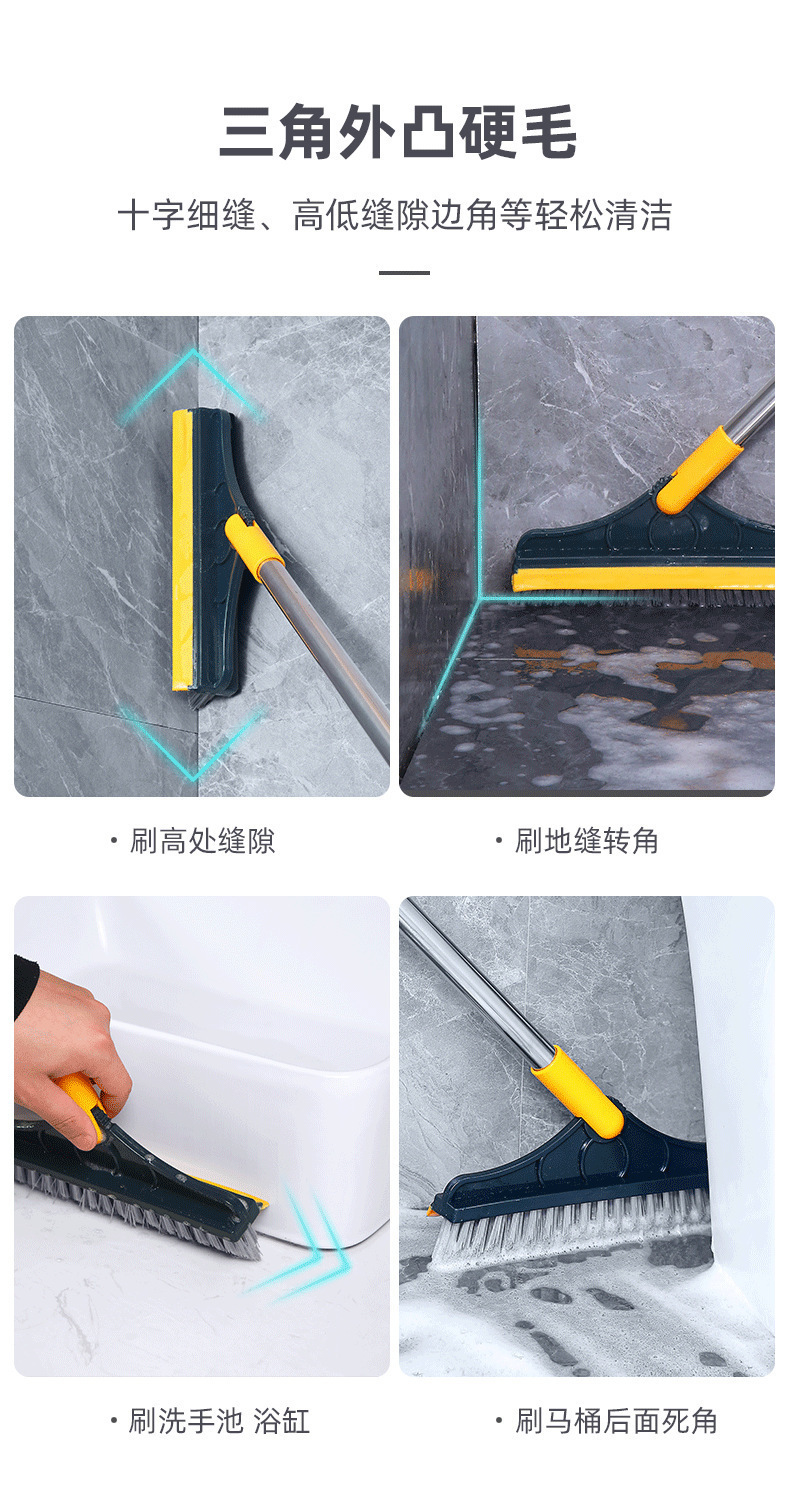 三角外凸硬毛

十字细缝、高低缝隙边角等轻松清洁

· 刷高处缝隙

· 刷地缝转角

· 刷洗手池 浴缸

· 刷马桶后面死角