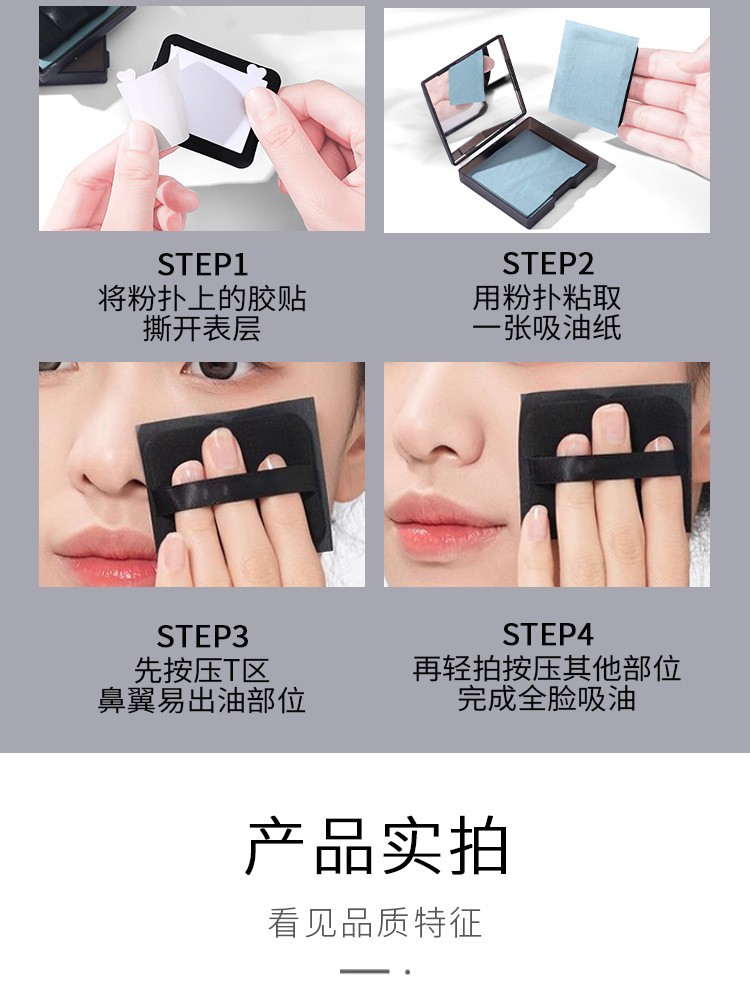 STEP1
将粉扑上的胶贴
撕开表层

STEP2
用粉扑粘取
一张吸油纸

STEP3
先按压T区
鼻翼易出油部位

STEP4
再轻拍按压其他部位
完成全脸吸油

产品实拍

看见品质特征