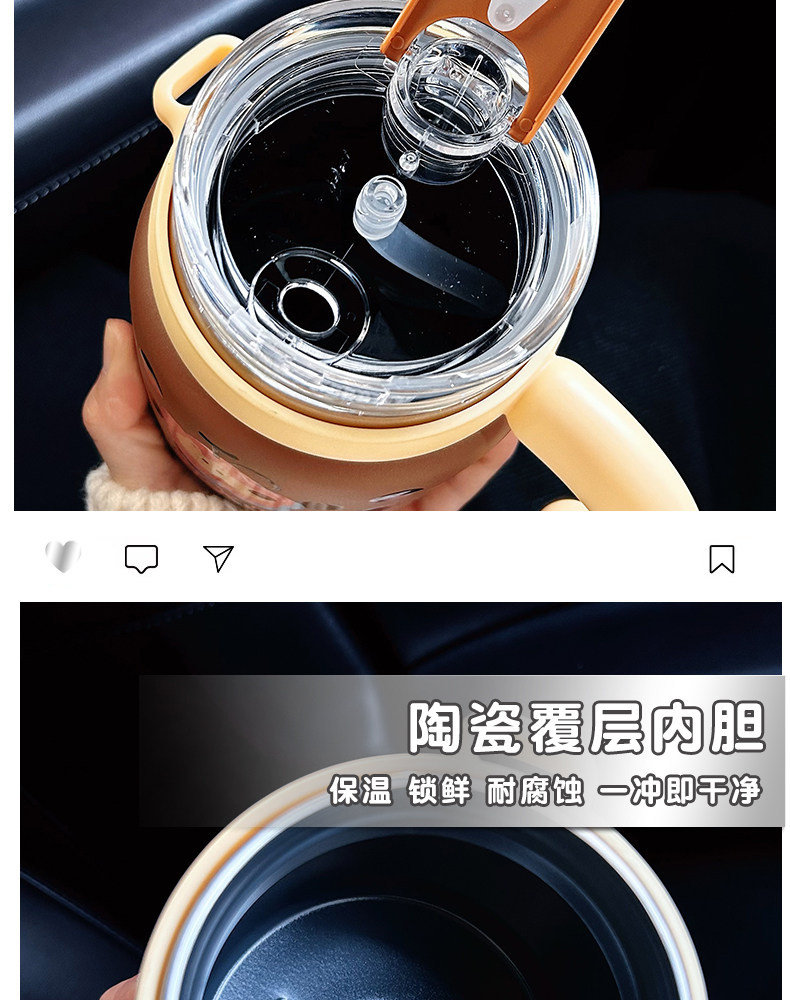 陶瓷覆层内胆
保温 锁鲜 耐腐蚀 一冲即干净