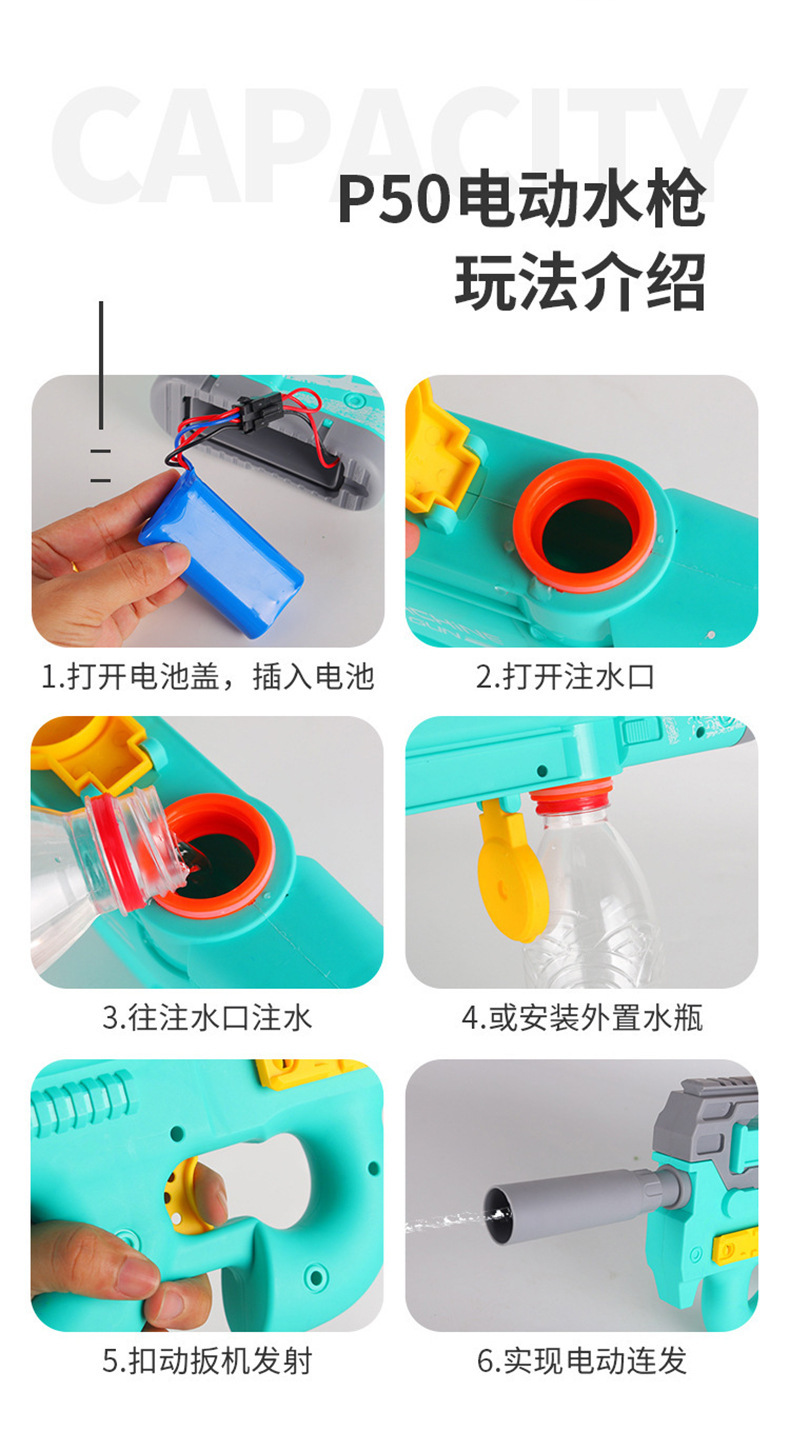 CAPACITY

P50电动水枪
玩法介绍

1.打开电池盖，插入电池

2.打开注水口

3.往注水口注水

4.或安装外置水瓶

5.扣动扳机发射

6.实现电动连发