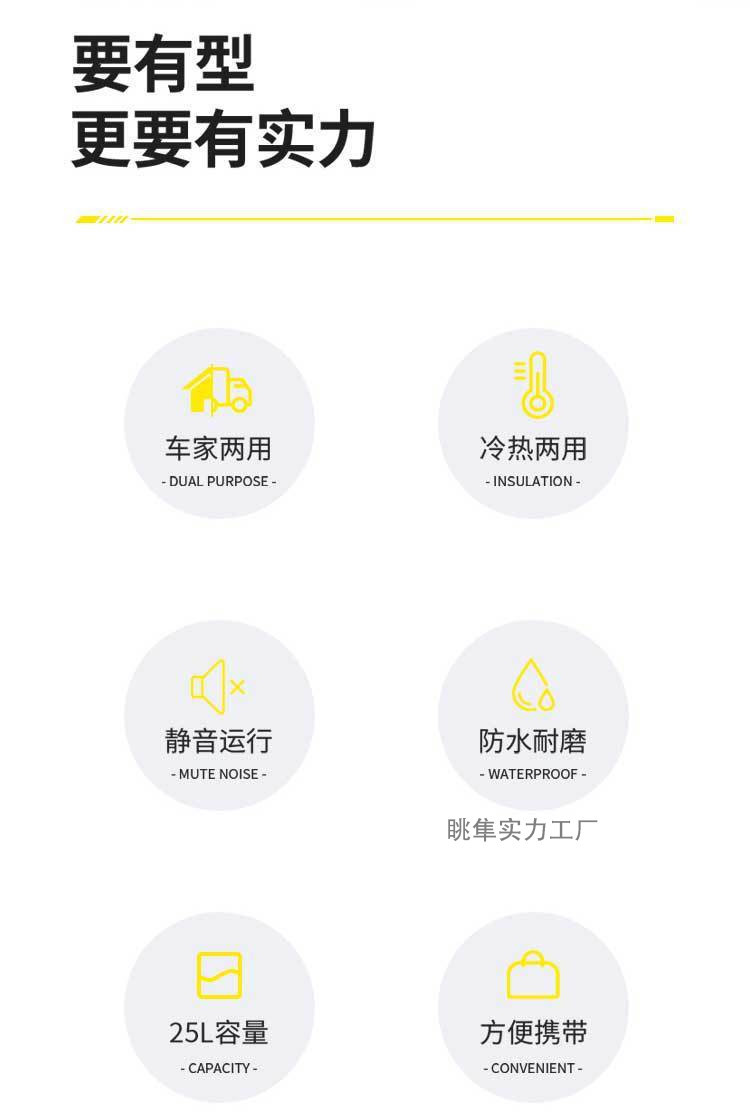 要有型
更要有实力

车家两用
- DUAL PURPOSE -

冷热两用
- INSULATION -

静音运行
- MUTE NOISE -

防水耐磨
- WATERPROOF -

25L容量
- CAPACITY -

方便携带
- CONVENIENT -

眺隼实力工厂