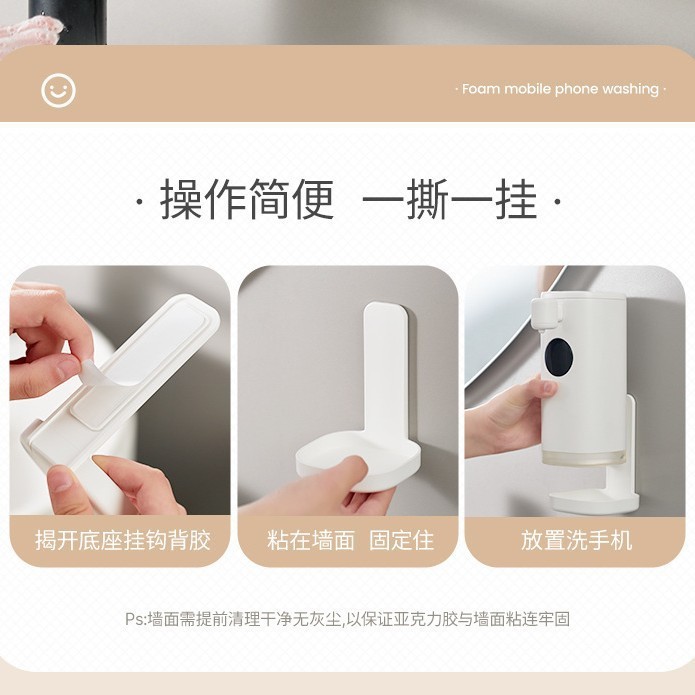 · Foam mobile phone washing ·

· 操作简便 一撕一挂 ·

揭开底座挂钩背胶

粘在墙面 固定住

放置洗手机

Ps:墙面需提前清理干净无灰尘,以保证亚克力胶与墙面粘连牢固