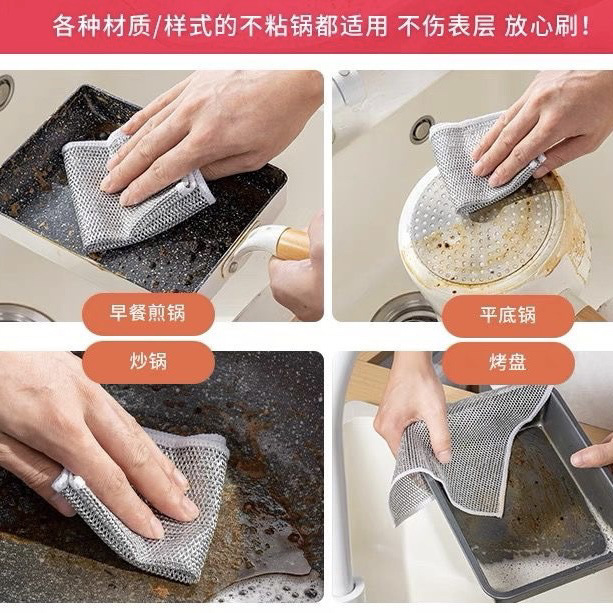 各种材质/样式的不粘锅都适用 不伤表层 放心刷！

早餐煎锅

平底锅

炒锅

烤盘