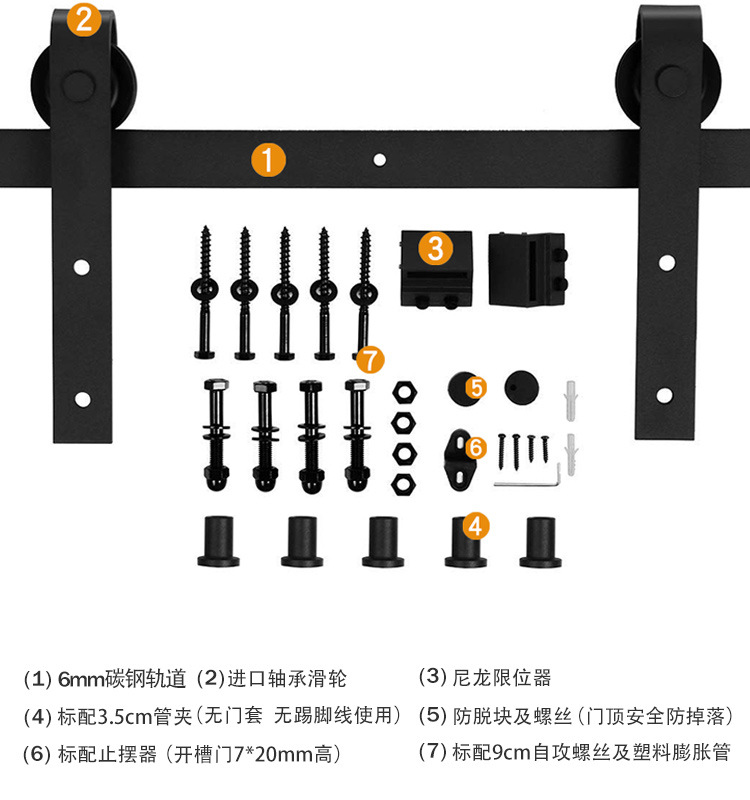 2

1

3

7

5

6

4

(1) 6mm碳钢轨道 (2)进口轴承滑轮

(3) 尼龙限位器

(4) 标配3.5cm管夹(无门套 无踢脚线使用)

(5) 防脱块及螺丝(门顶安全防掉落)

(6) 标配止摆器 (开槽门7*20mm高)

(7) 标配9cm自攻螺丝及塑料膨胀管