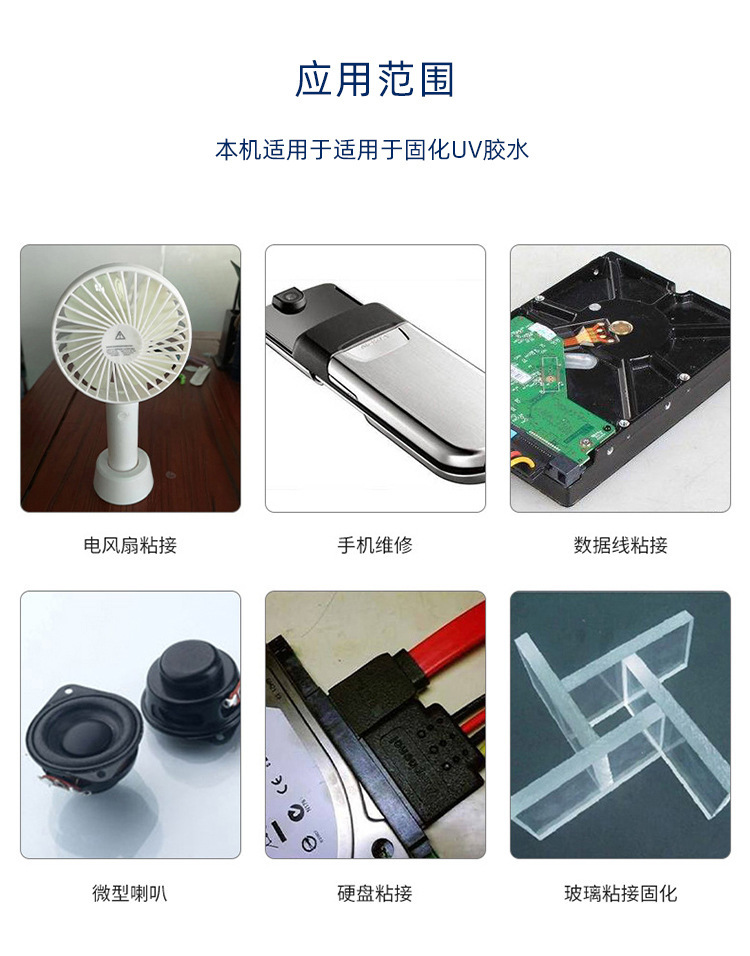 应用范围

本机适用于适用于固化UV胶水

电风扇粘接

手机维修

数据线粘接

微型喇叭

硬盘粘接

玻璃粘接固化