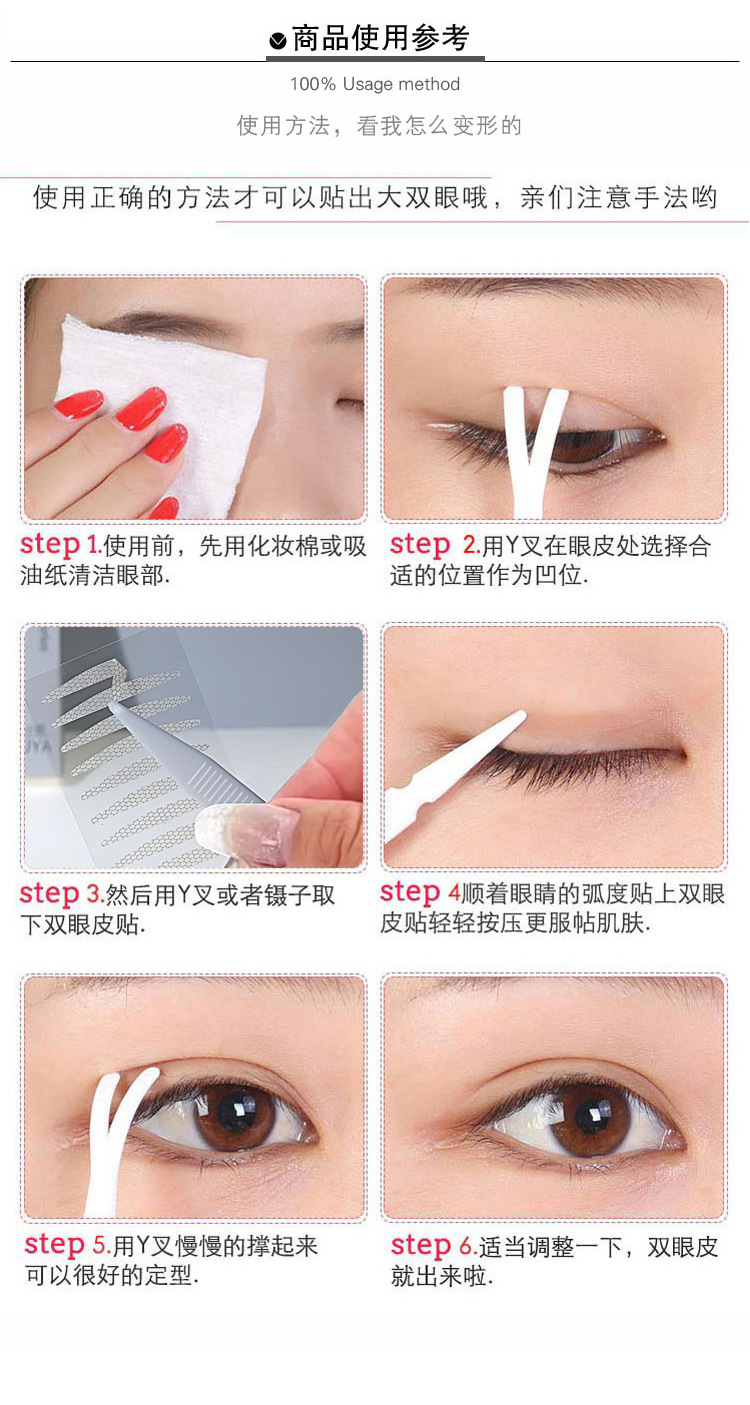 商品使用参考

100% Usage method

使用方法，看我怎么变形的

使用正确的方法才可以贴出大双眼哦，亲们注意手法哟

step 1.使用前，先用化妆棉或吸油纸清洁眼部.

step 2.用Y叉在眼皮处选择合适的位置作为凹位.

step 3.然后用Y叉或者镊子取下双眼皮贴.

step 4顺着眼睛的弧度贴上双眼皮贴轻轻按压更服帖肌肤.

step 5.用Y叉慢慢的撑起来可以很好的定型.

step 6.适当调整一下，双眼皮就出来啦.