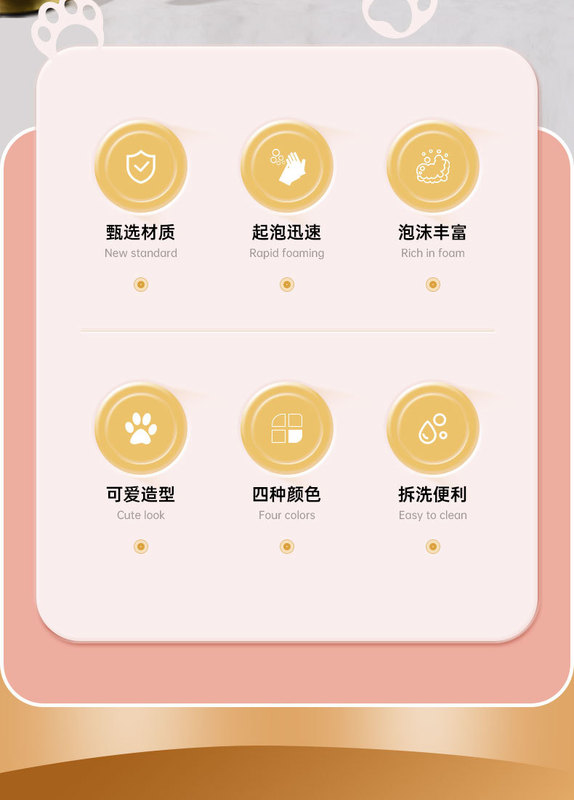 甄选材质
New standard

起泡迅速
Rapid foaming

泡沫丰富
Rich in foam

可爱造型
Cute look

四种颜色
Four colors

拆洗便利
Easy to clean