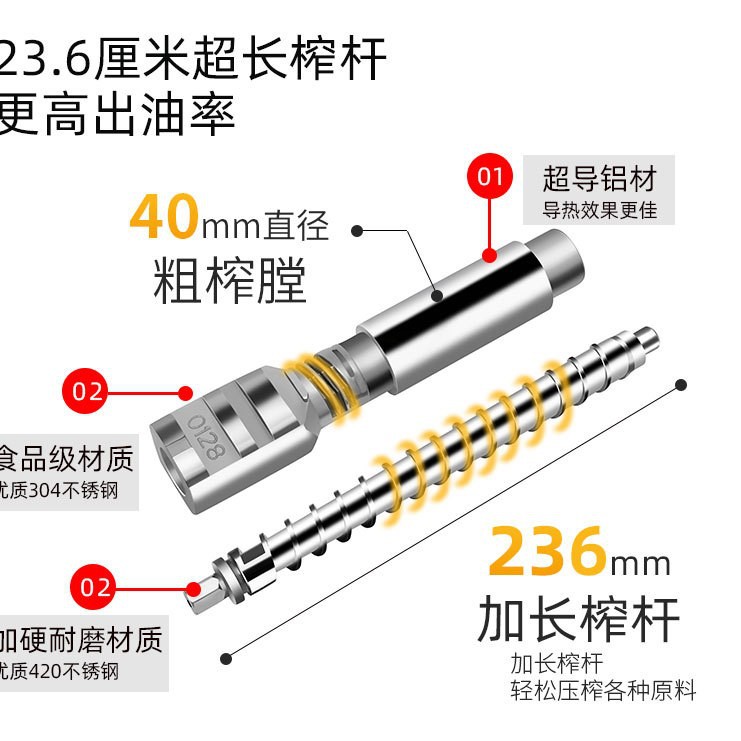 23.6厘米超长榨杆
更高出油率

01
超导铝材
导热效果更佳

40mm直径
粗榨膛

02
食品级材质
优质304不锈钢

0128

02
加硬耐磨材质
优质420不锈钢

236mm
加长榨杆
加长榨杆
轻松压榨各种原料