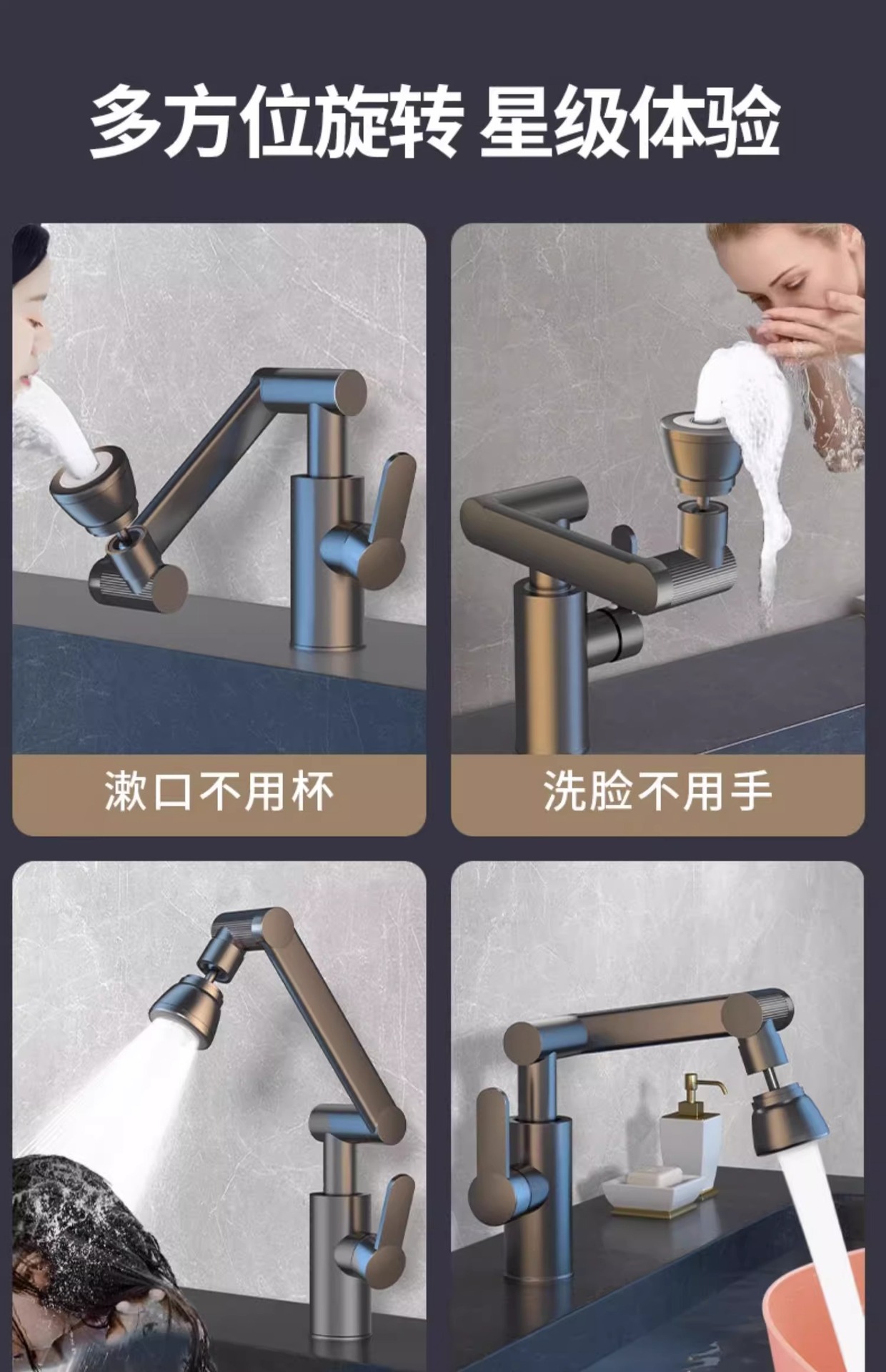 多方位旋转 星级体验

漱口不用杯

洗脸不用手