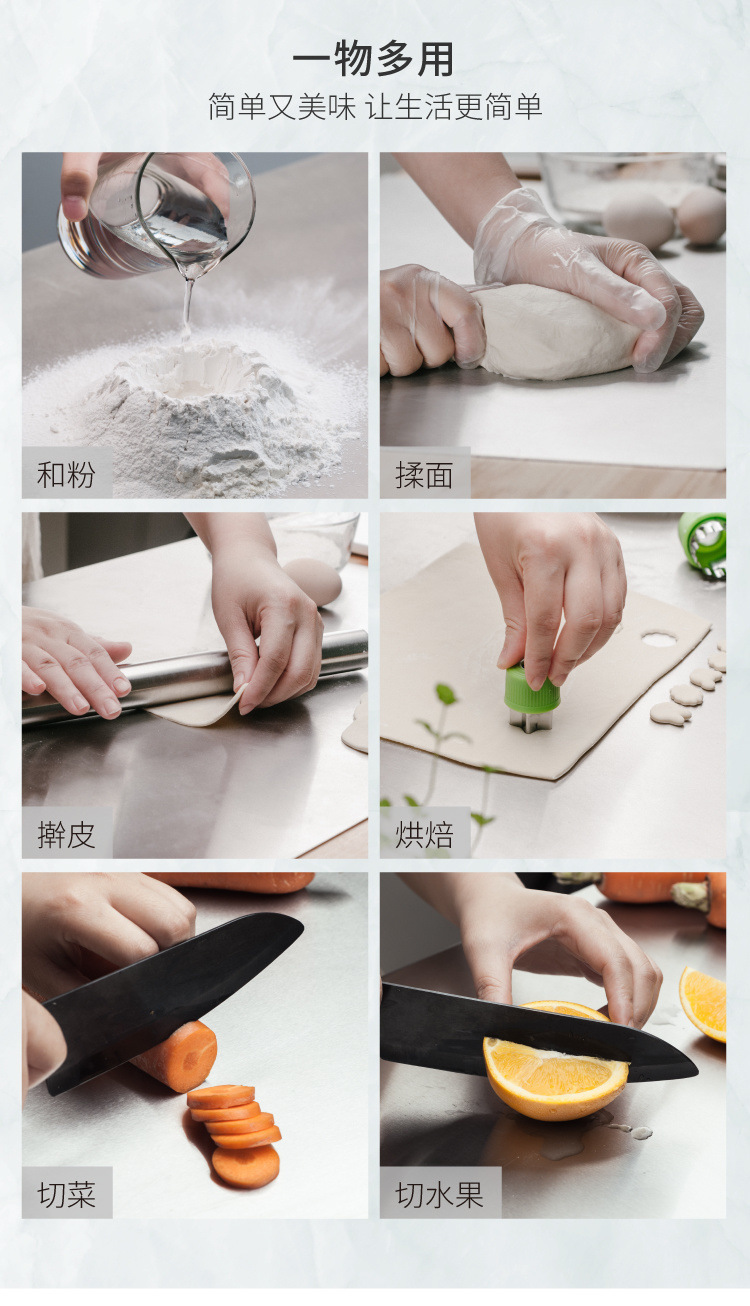 一物多用
简单又美味 让生活更简单

和粉

揉面

擀皮

烘焙

切菜

切水果