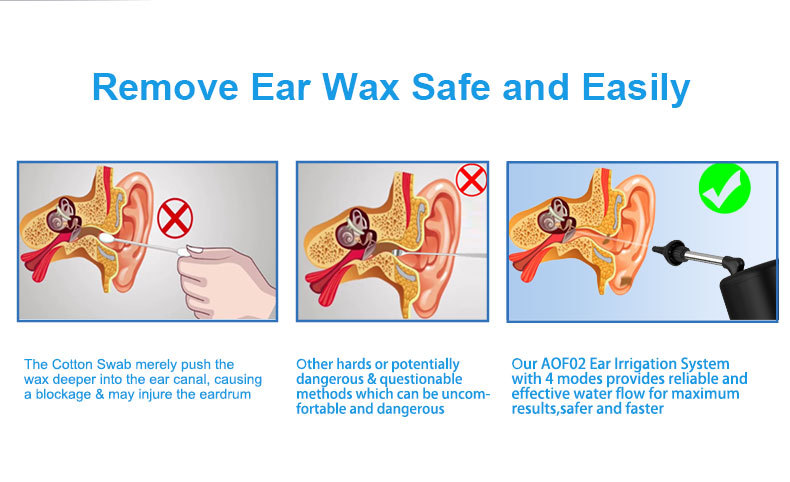 Remove Ear Wax Safe and Easily

The Cotton Swab merely push the wax deeper into the ear canal, causing a blockage & may injure the eardrum

Other hards or potentially dangerous & questionable methods which can be uncomfortable and dangerous

Our AOF02 Ear Irrigation System with 4 modes provides reliable and effective water flow for maximum results,safer and faster