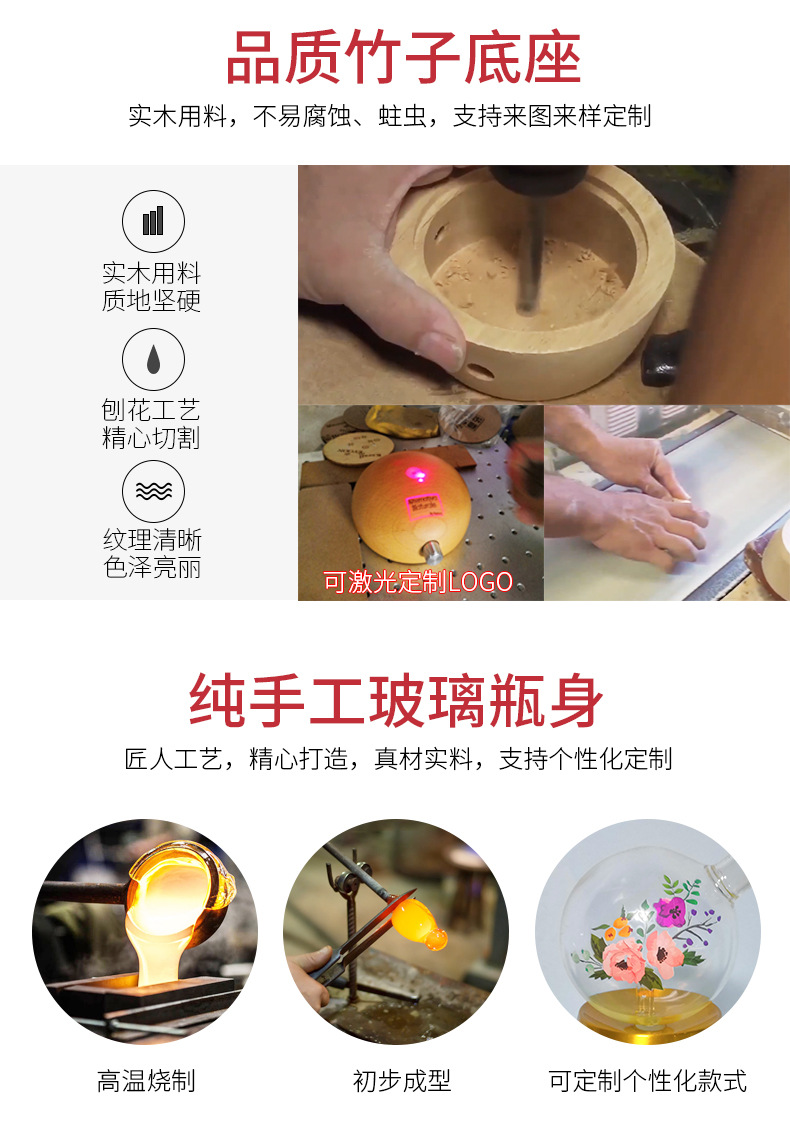 品质竹子底座

实木用料，不易腐蚀、蛀虫，支持来图来样定制

实木用料
质地坚硬

刨花工艺
精心切割

纹理清晰
色泽亮丽

可激光定制LOGO

纯手工玻璃瓶身

匠人工艺，精心打造，真材实料，支持个性化定制

高温烧制

初步成型

可定制个性化款式