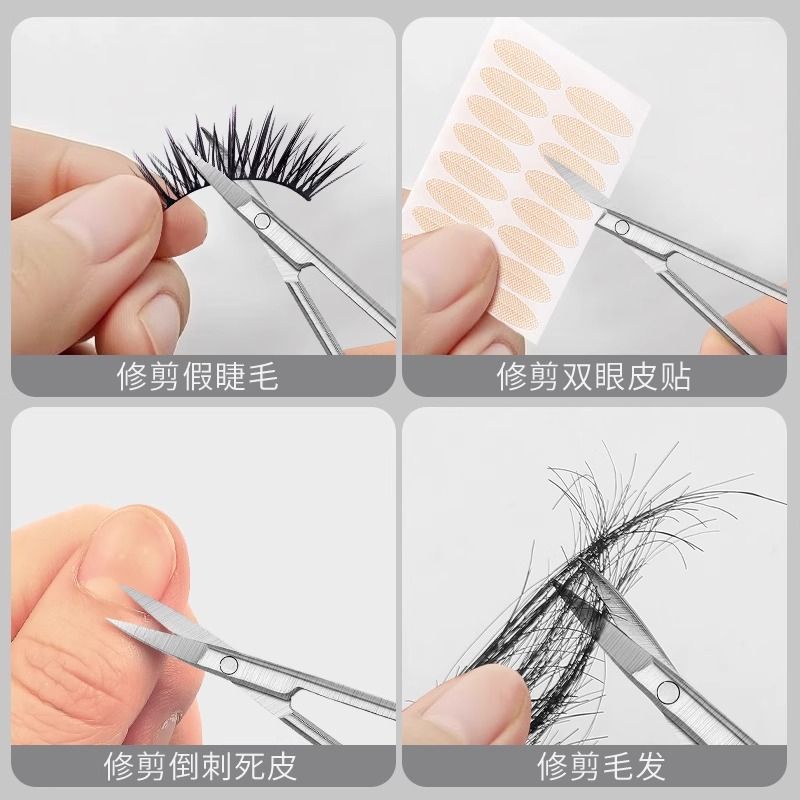 修剪假睫毛

修剪双眼皮贴

修剪倒刺死皮

修剪毛发