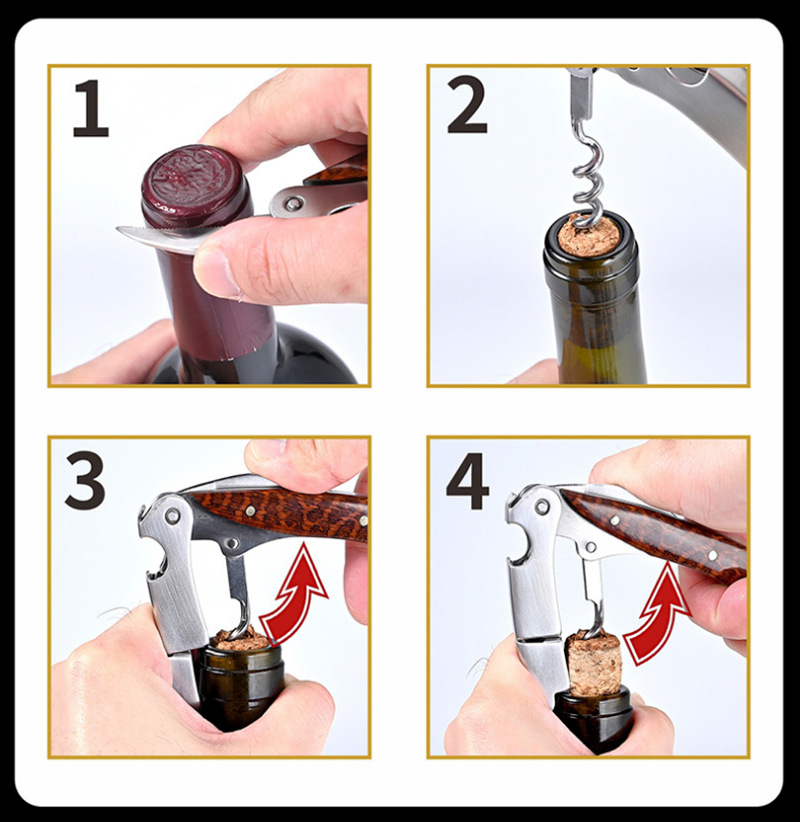 1

2

3

4