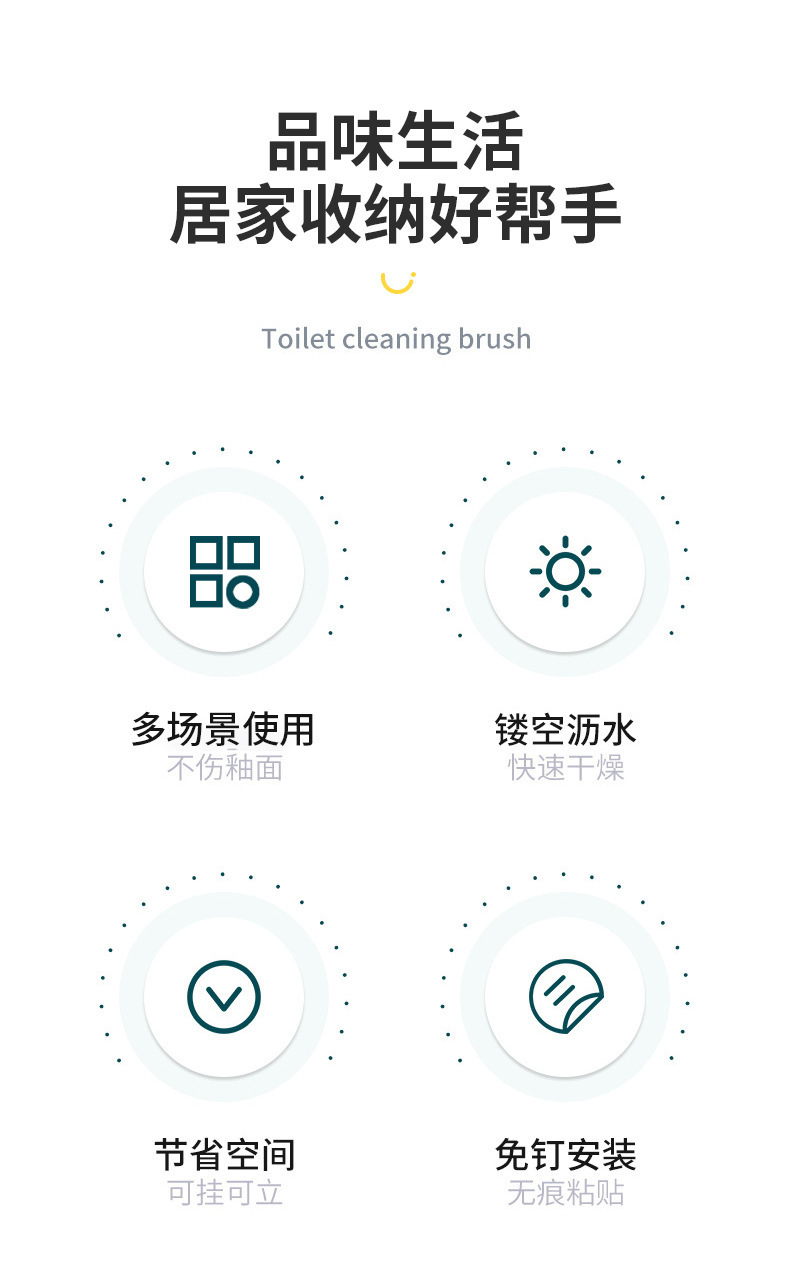 品味生活
居家收纳好帮手

Toilet cleaning brush

多场景使用
不伤釉面

镂空沥水
快速干燥

节省空间
可挂可立

免钉安装
无痕粘贴