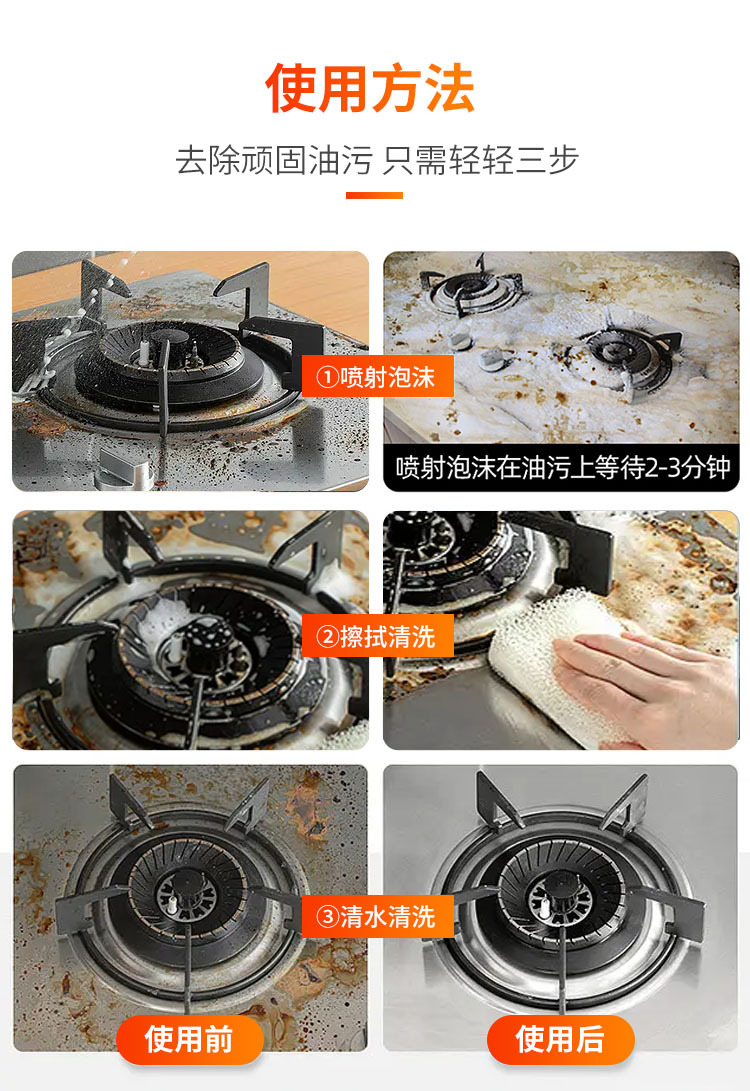 使用方法

去除顽固油污 只需轻轻三步

①喷射泡沫

喷射泡沫在油污上等待2-3分钟

②擦拭清洗

③清水清洗

使用前

使用后