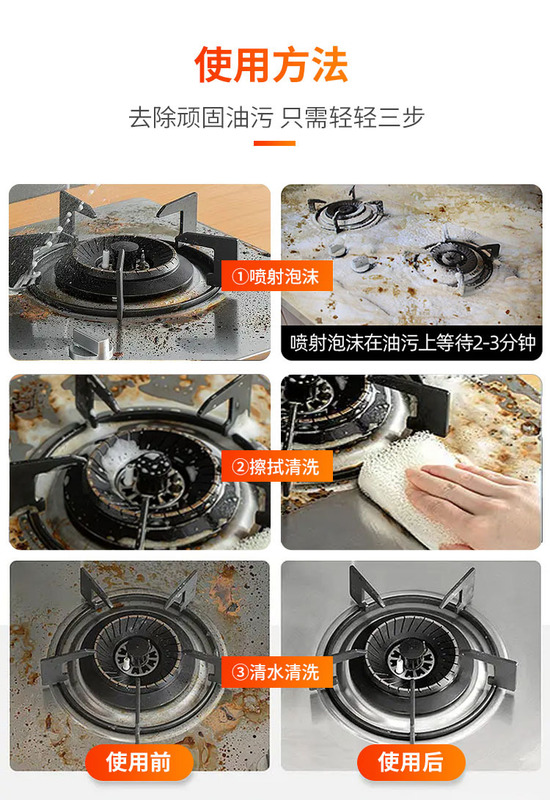 使用方法

去除顽固油污 只需轻轻三步

①喷射泡沫

喷射泡沫在油污上等待2-3分钟

②擦拭清洗

③清水清洗

使用前

使用后