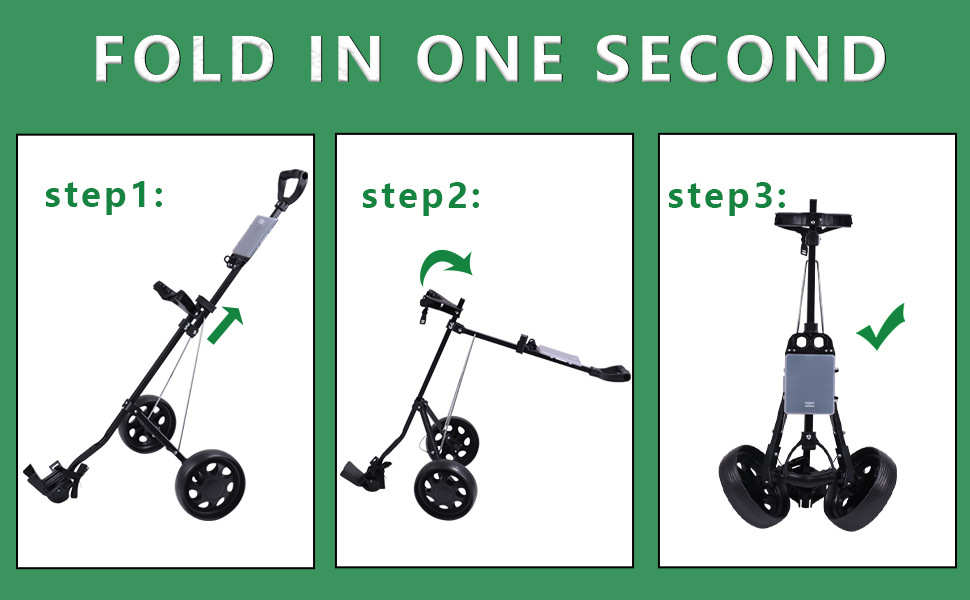 FOLD IN ONE SECOND

step1:

step2:

step3: