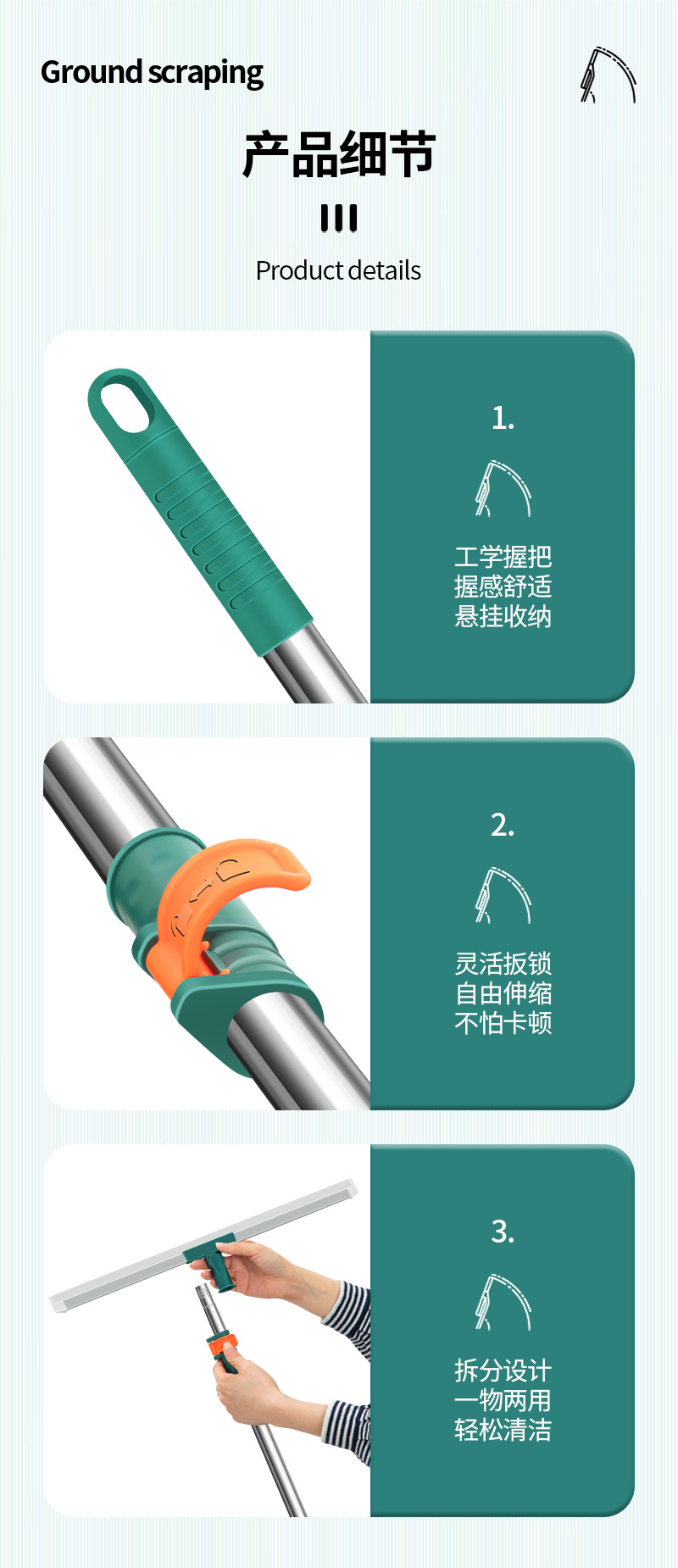 Ground scraping

产品细节

Product details

1.

工学握把
握感舒适
悬挂收纳

2.

灵活扳锁
自由伸缩
不怕卡顿

3.

拆分设计
一物两用
轻松清洁