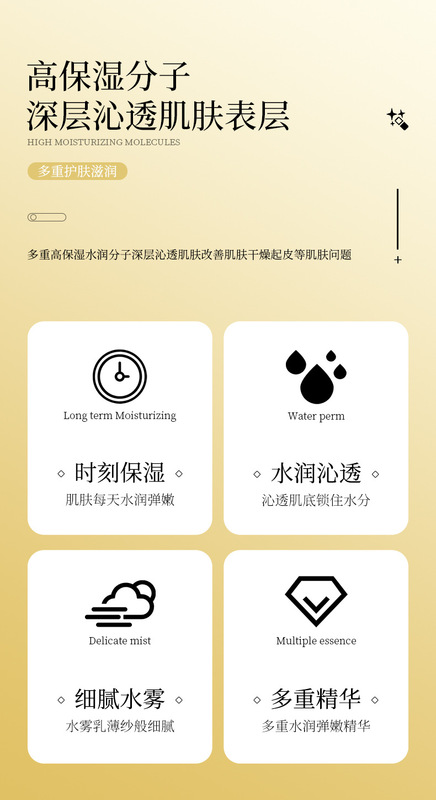 高保湿分子
深层沁透肌肤表层

HIGH MOISTURIZING MOLECULES

多重护肤滋润

多重高保湿水润分子深层沁透肌肤改善肌肤干燥起皮等肌肤问题

Long term Moisturizing

时刻保湿

肌肤每天水润弹嫩

Water perm

水润沁透

沁透肌底锁住水分

Delicate mist

细腻水雾

水雾乳薄纱般细腻

Multiple essence

多重精华

多重水润弹嫩精华