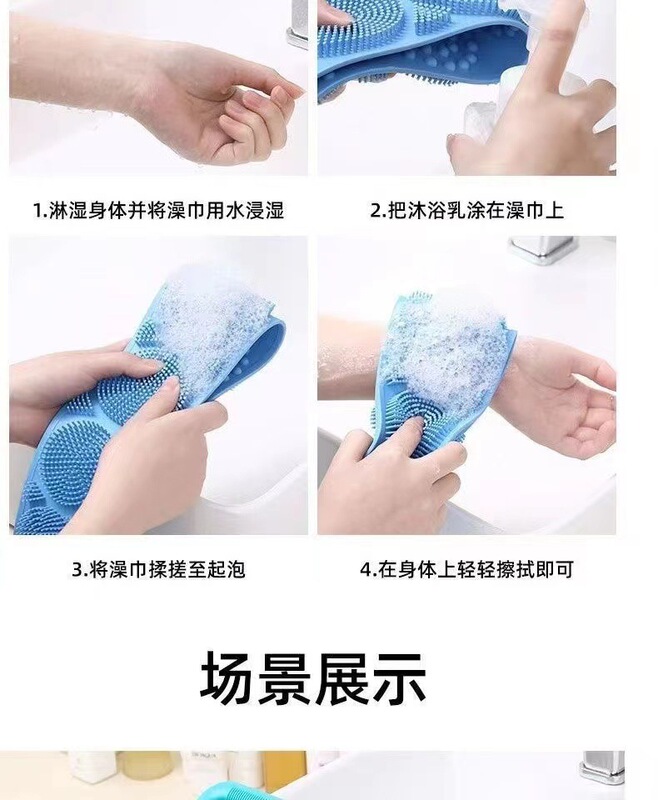 1.淋湿身体并将澡巾用水浸湿

2.把沐浴乳涂在澡巾上

3.将澡巾揉搓至起泡

4.在身体上轻轻擦拭即可

场景展示