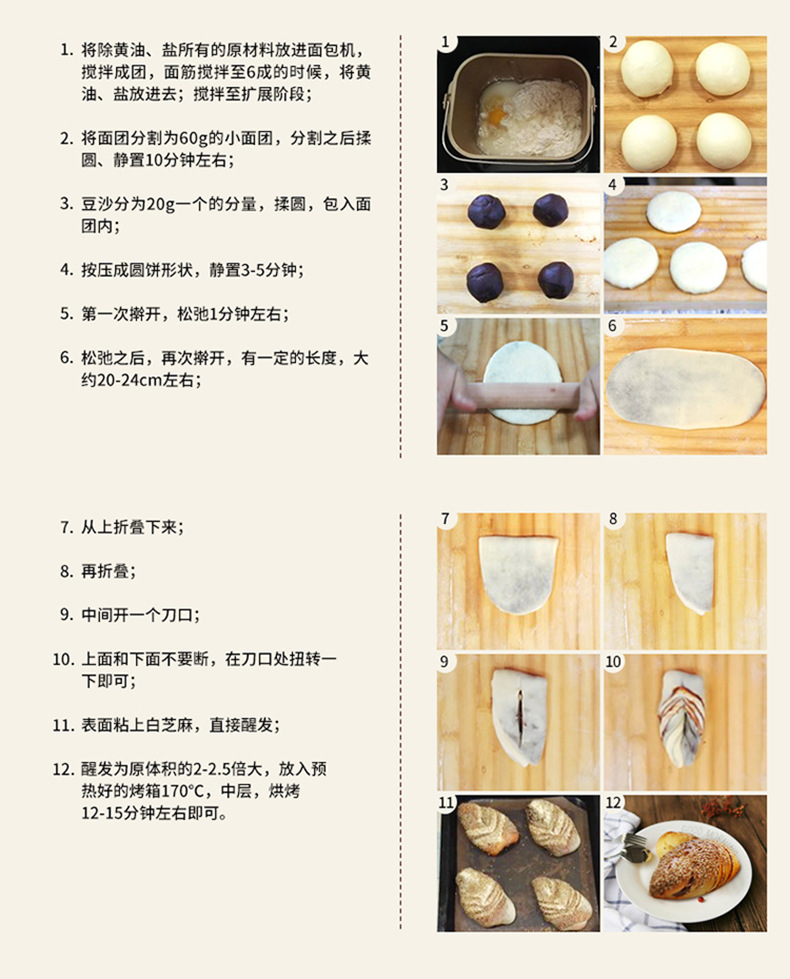 1. 将除黄油、盐所有的原材料放进面包机，搅拌成团，面筋搅拌至6成的时候，将黄油、盐放进去；搅拌至扩展阶段；

2. 将面团分割为60g的小面团，分割之后揉圆、静置10分钟左右；

3. 豆沙分为20g一个的分量，揉圆，包入面团内；

4. 按压成圆饼形状，静置3-5分钟；

5. 第一次擀开，松弛1分钟左右；

6. 松弛之后，再次擀开，有一定的长度，大约20-24cm左右；

1

2

3

4

5

6

7. 从上折叠下来；

8. 再折叠；

9. 中间开一个刀口；

10. 上面和下面不要断，在刀口处扭转一下即可；

11. 表面粘上白芝麻，直接醒发；

12. 醒发为原体积的2-2.5倍大，放入预热好的烤箱170°C，中层，烘烤12-15分钟左右即可。

7

8

9

10

11

12