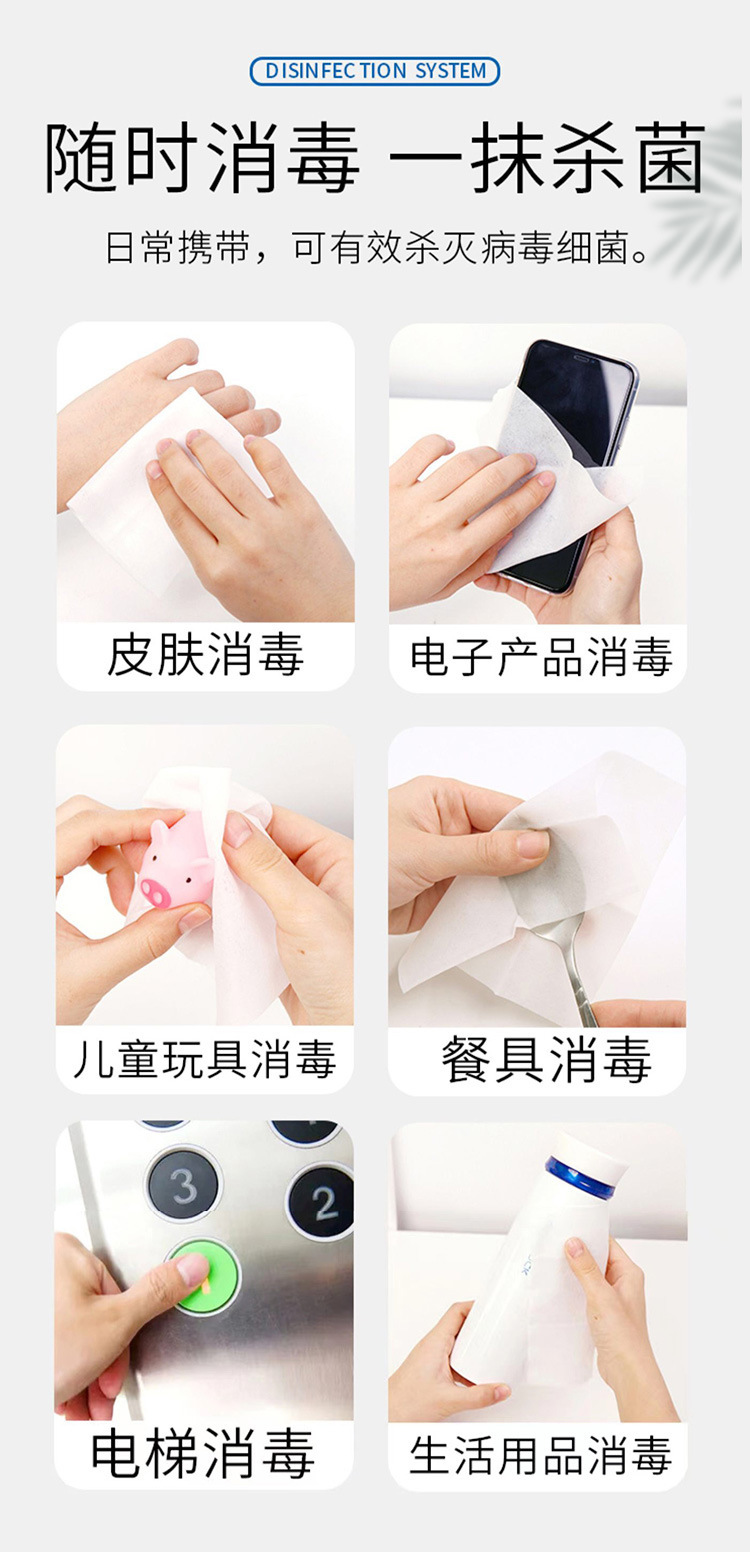 DISINFECTION SYSTEM

随时消毒 一抹杀菌

日常携带，可有效杀灭病毒细菌。

皮肤消毒

电子产品消毒

儿童玩具消毒

餐具消毒

3

2

电梯消毒

生活用品消毒