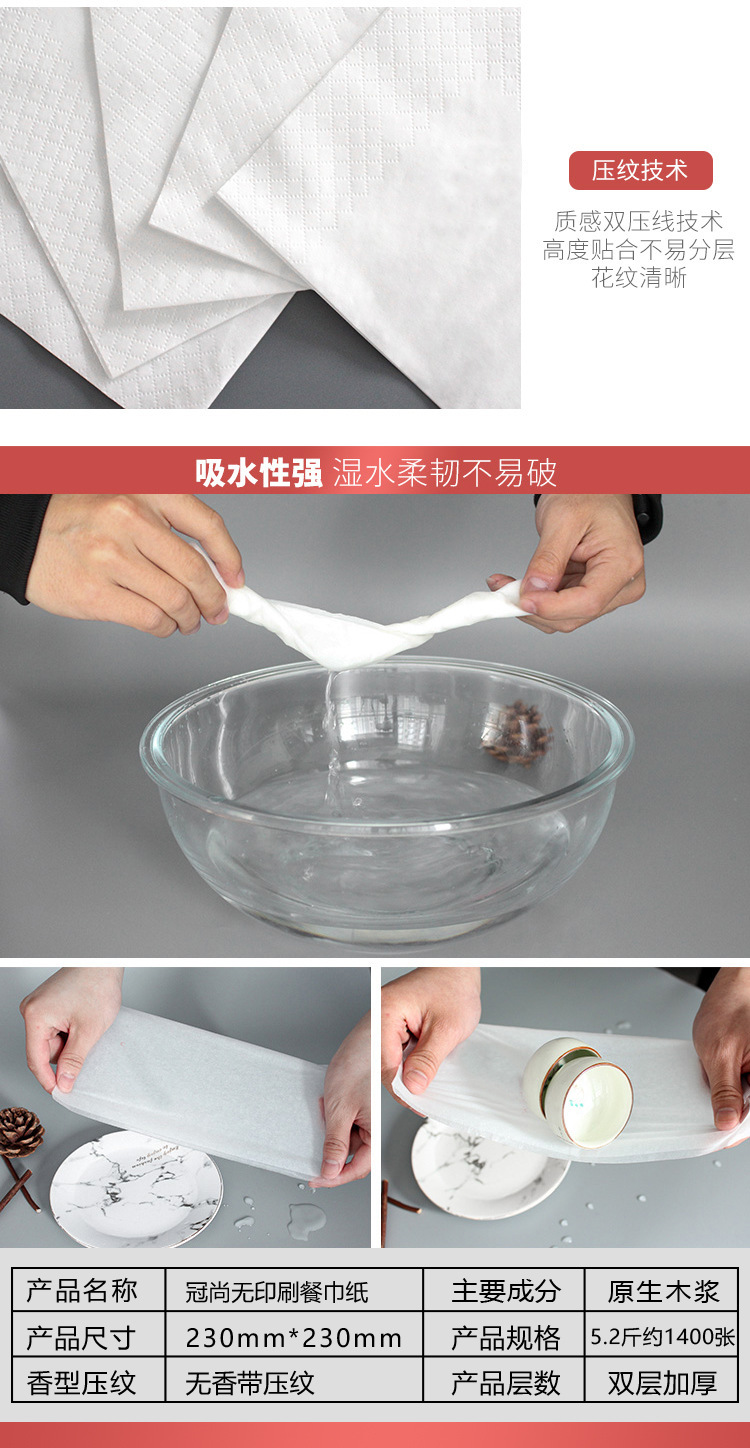 压纹技术

质感双压线技术
高度贴合不易分层
花纹清晰

吸水性强 湿水柔韧不易破

| 产品名称 | 冠尚无印刷餐巾纸 | 主要成分 | 原生木浆 |
|---|---|---|---|
| 产品尺寸 | 230mm*230mm | 产品规格 | 5.2斤约1400张 |
| 香型压纹 | 无香带压纹 | 产品层数 | 双层加厚 |