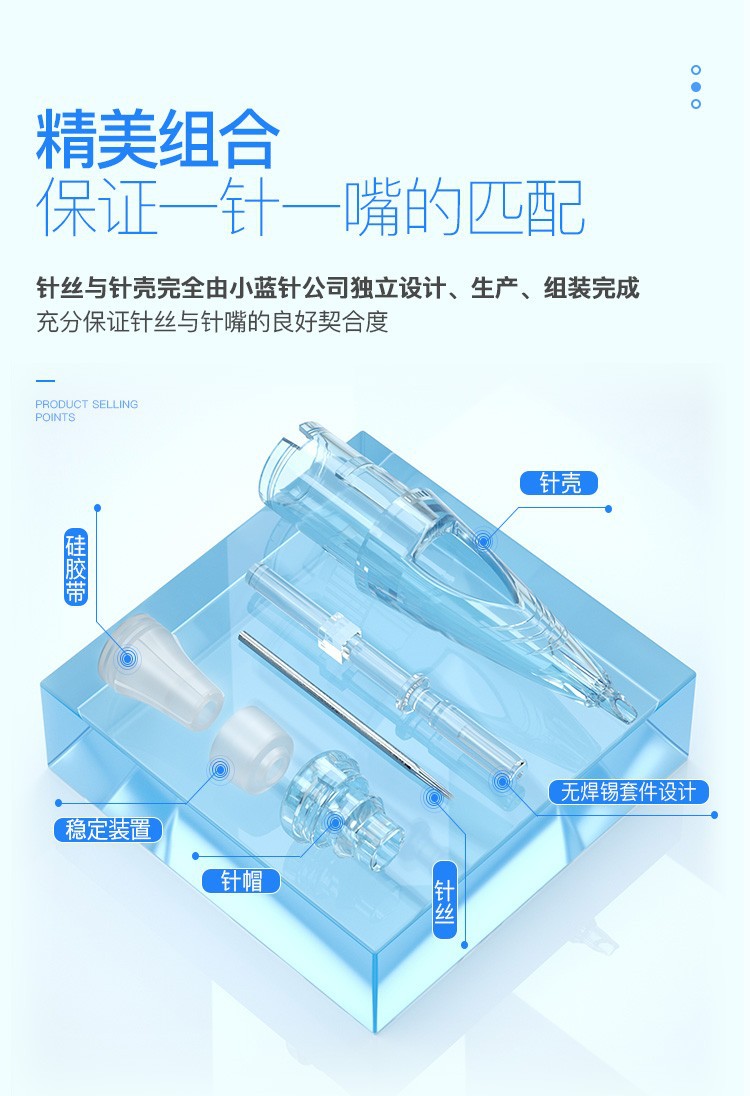 精美组合
保证一针一嘴的匹配

针丝与针壳完全由小蓝针公司独立设计、生产、组装完成
充分保证针丝与针嘴的良好契合度

PRODUCT SELLING POINTS

针壳

硅胶带

无焊锡套件设计

稳定装置

针帽

针丝